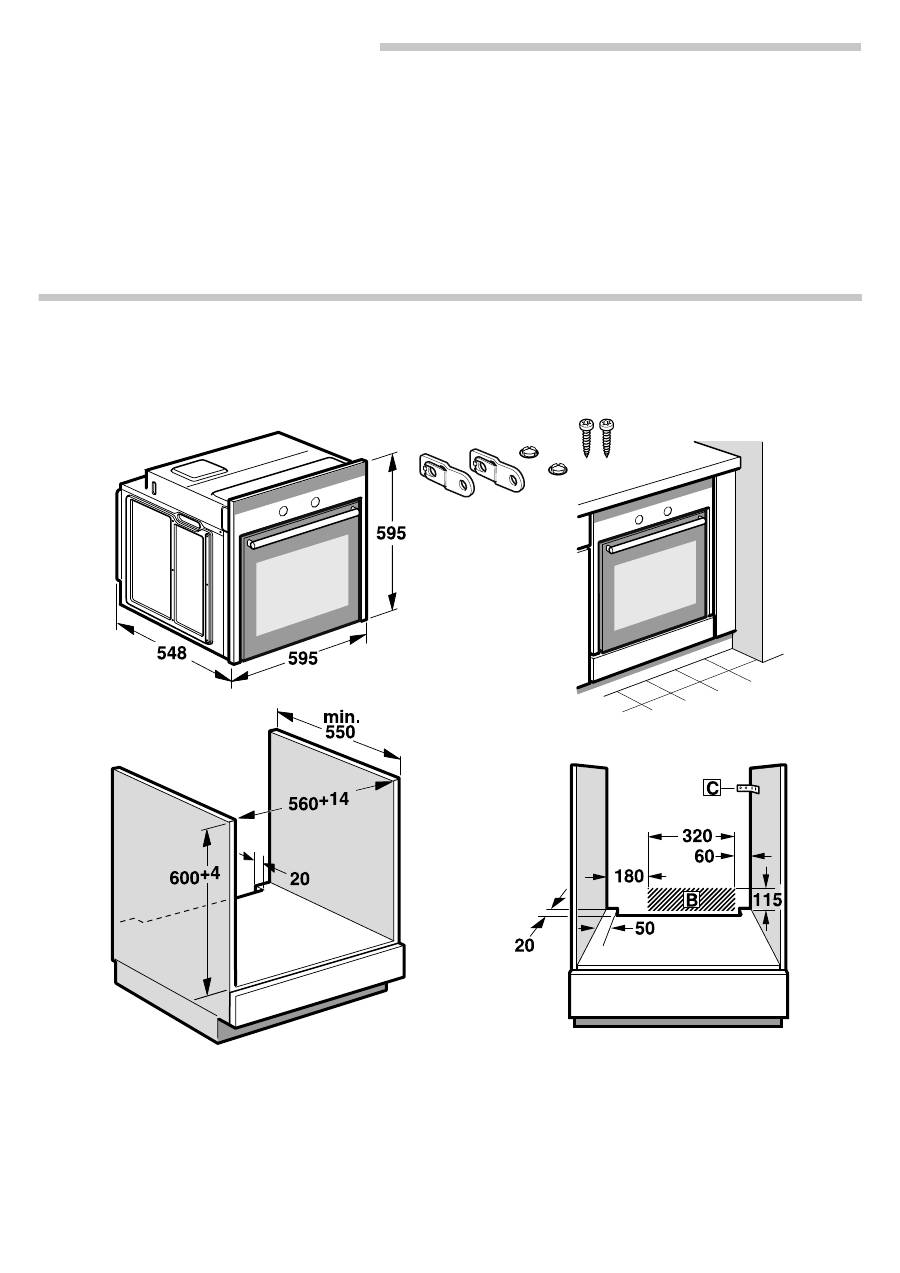 595
548
595

min.
550
$560^{+14}$
$600^{+4}$
20

C
320
60
180
B
115
20
50