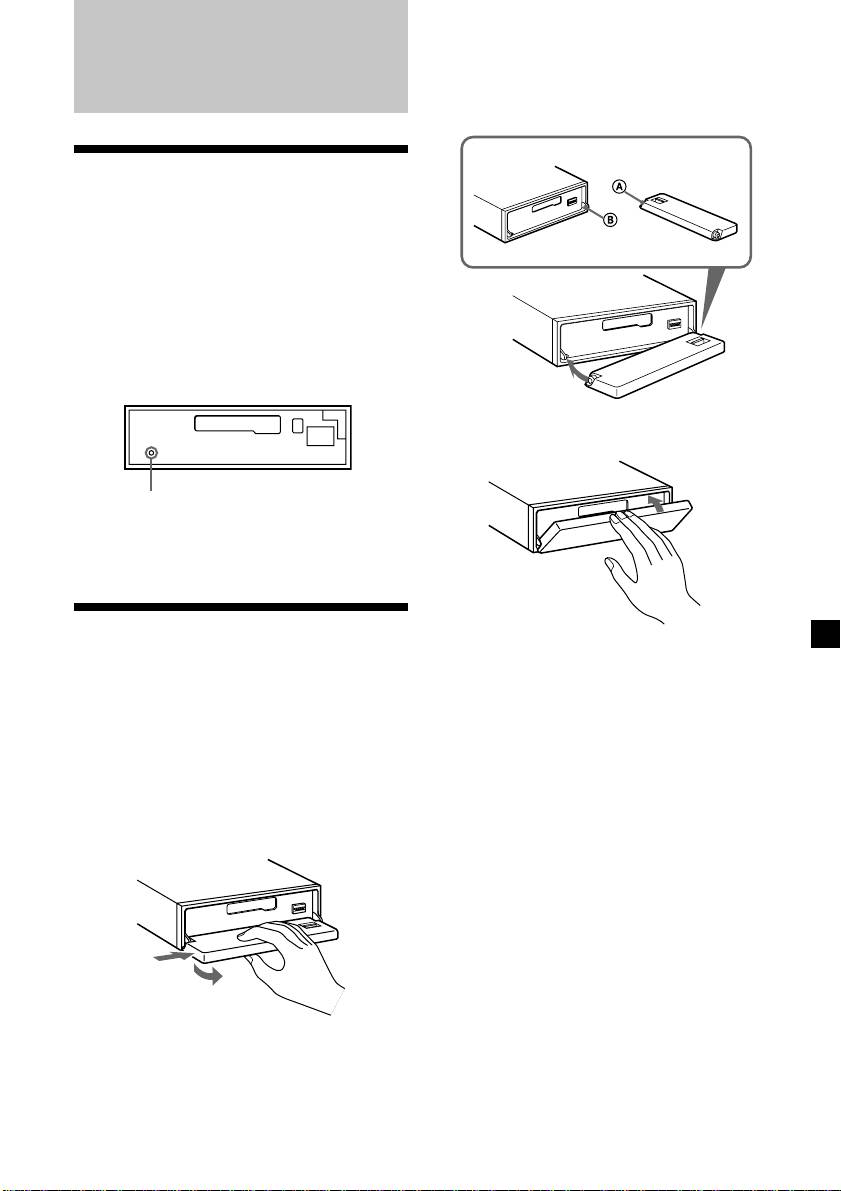 Ⓐ

Ⓑ