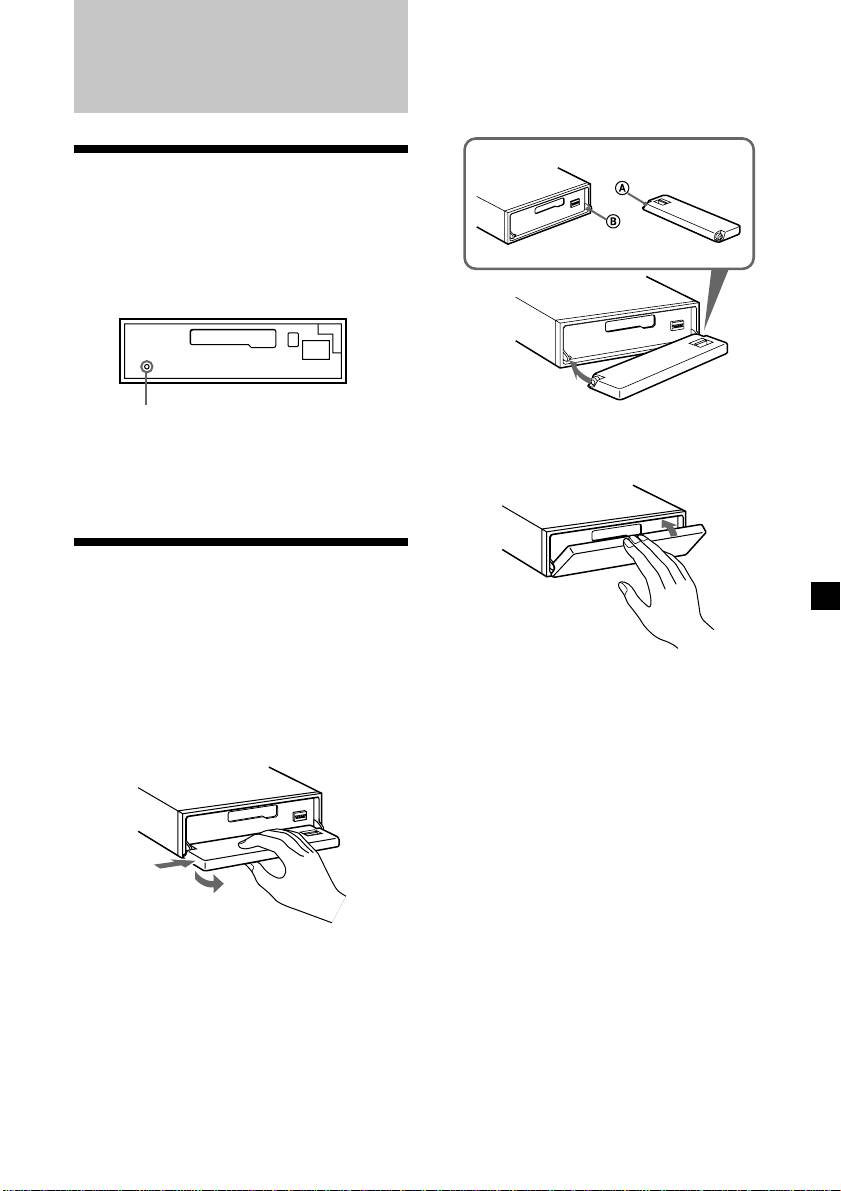 A

B