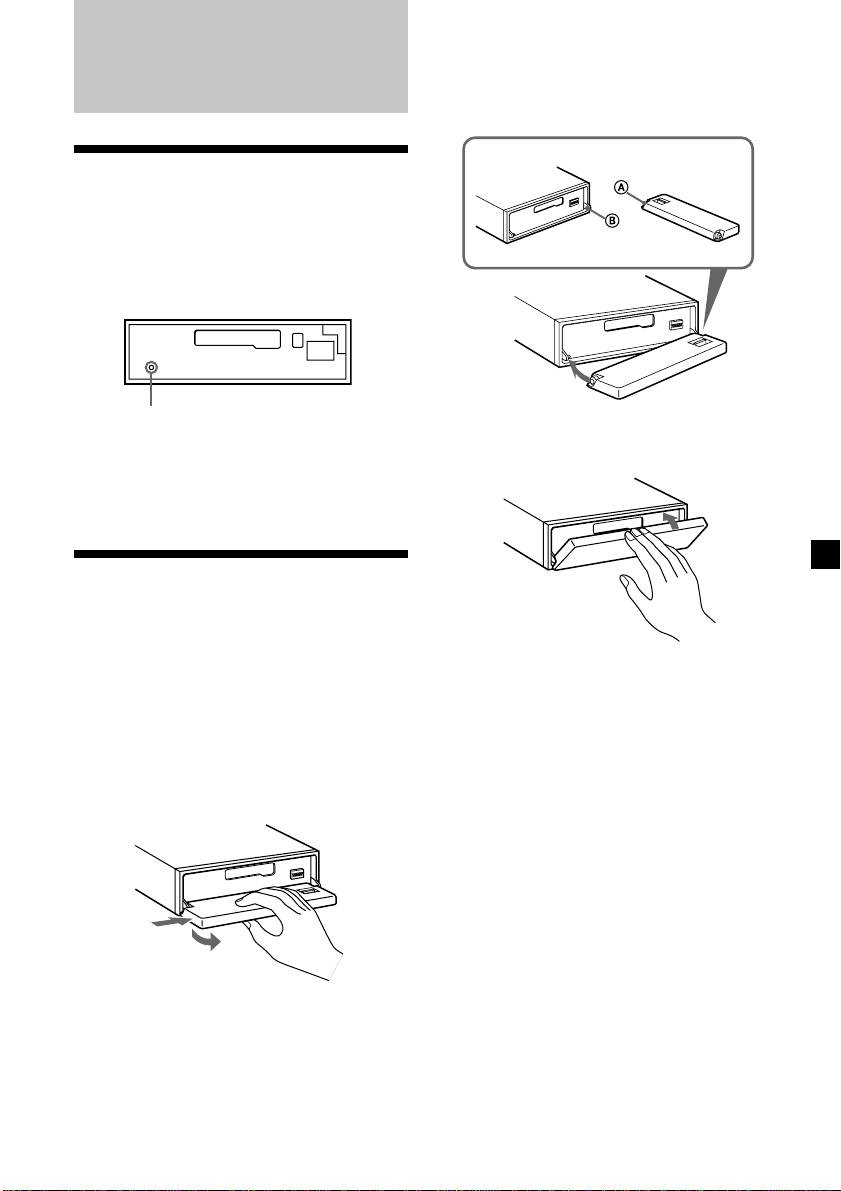 Ⓐ

Ⓑ