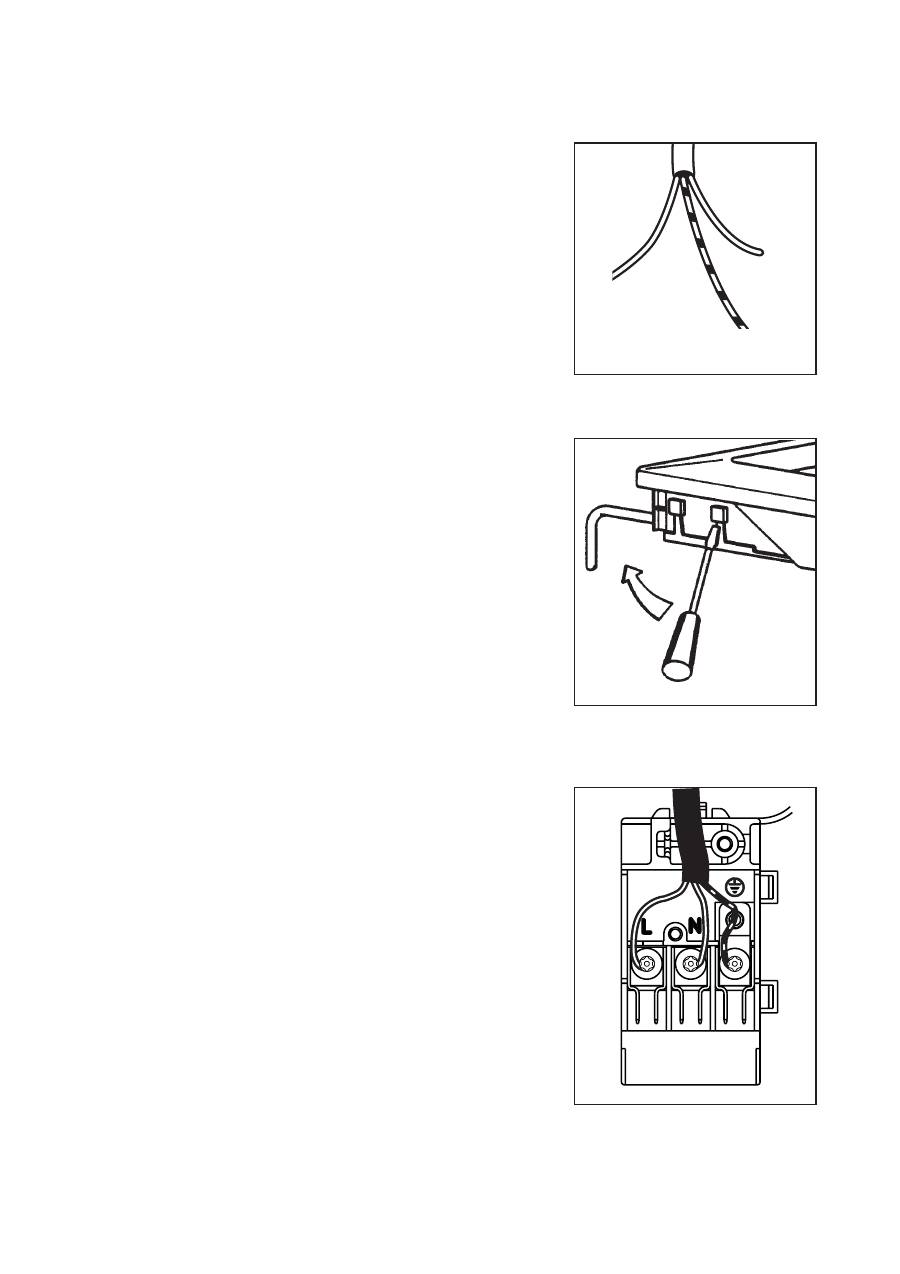 L N