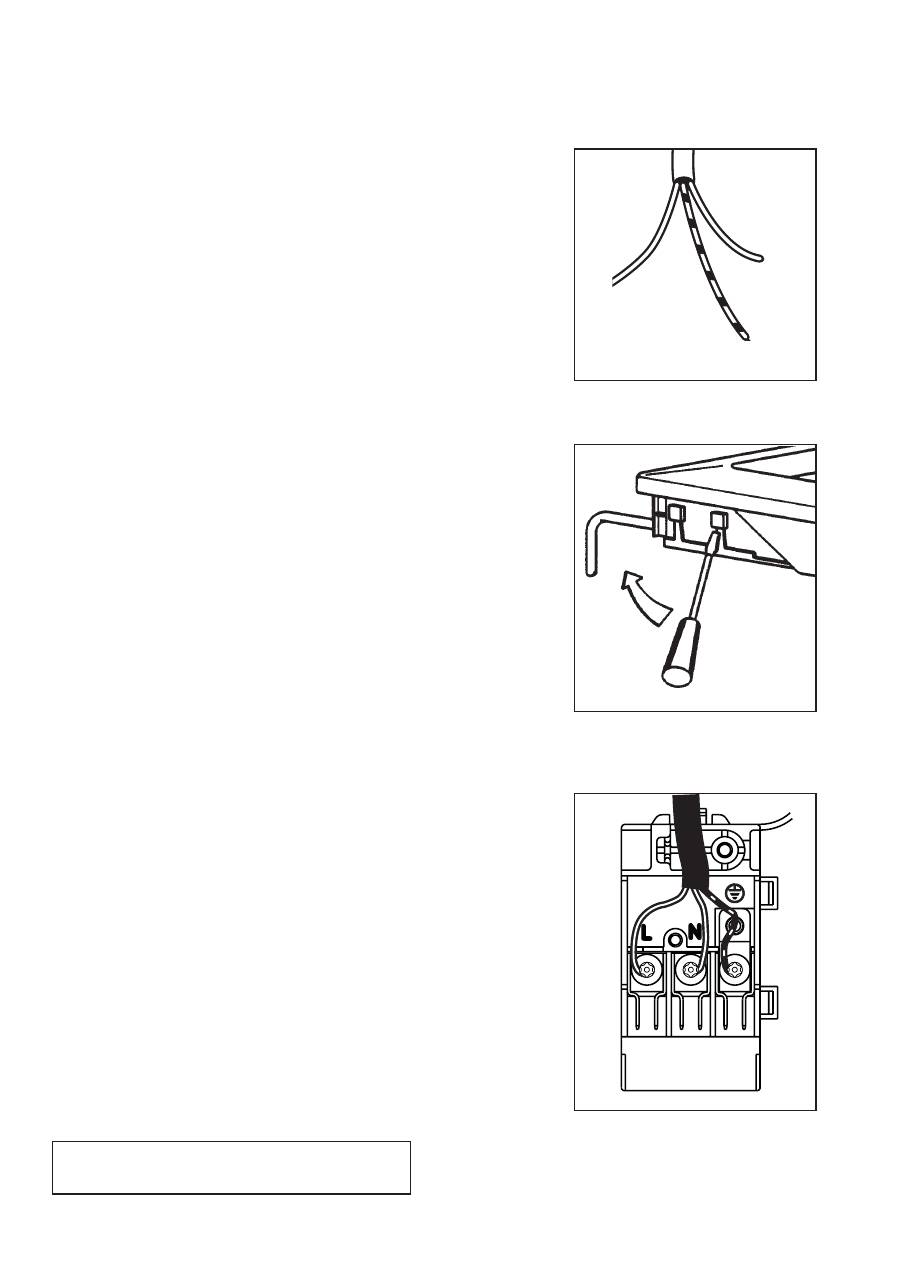 L
N