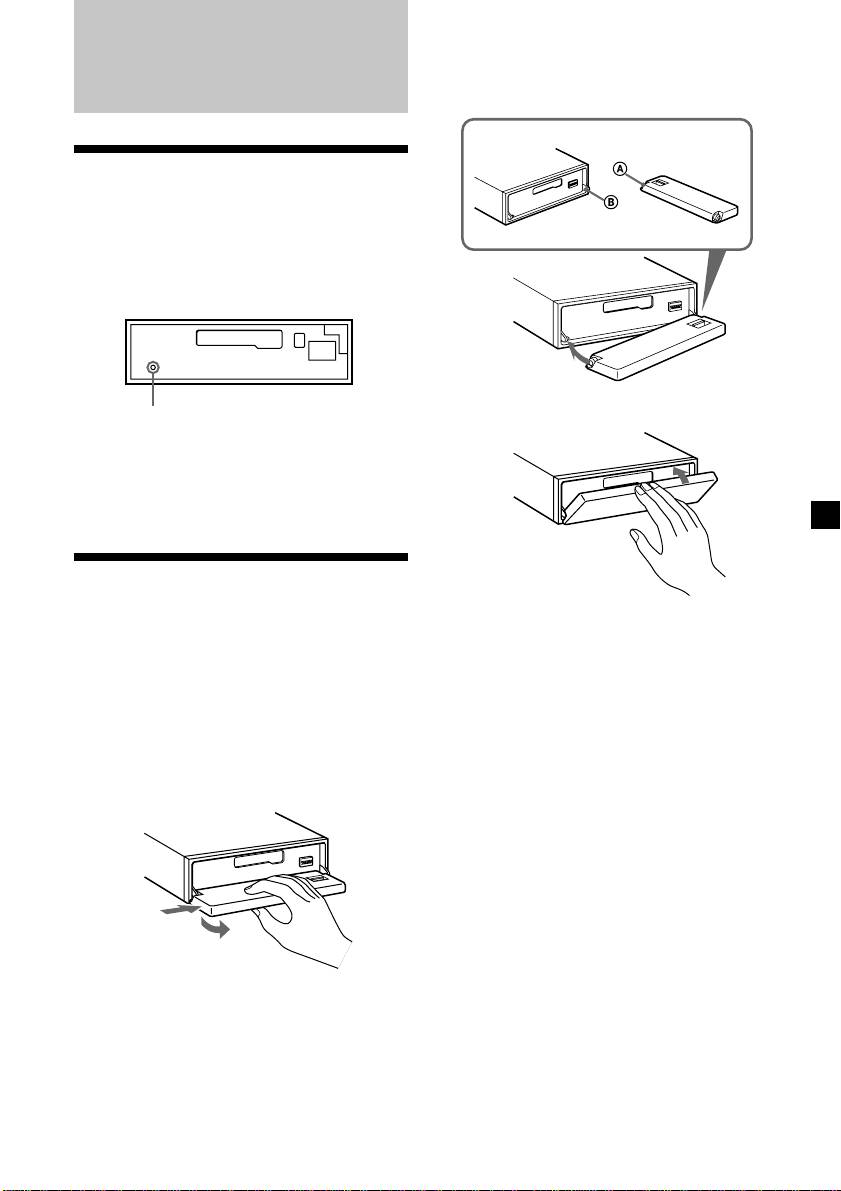 A

B