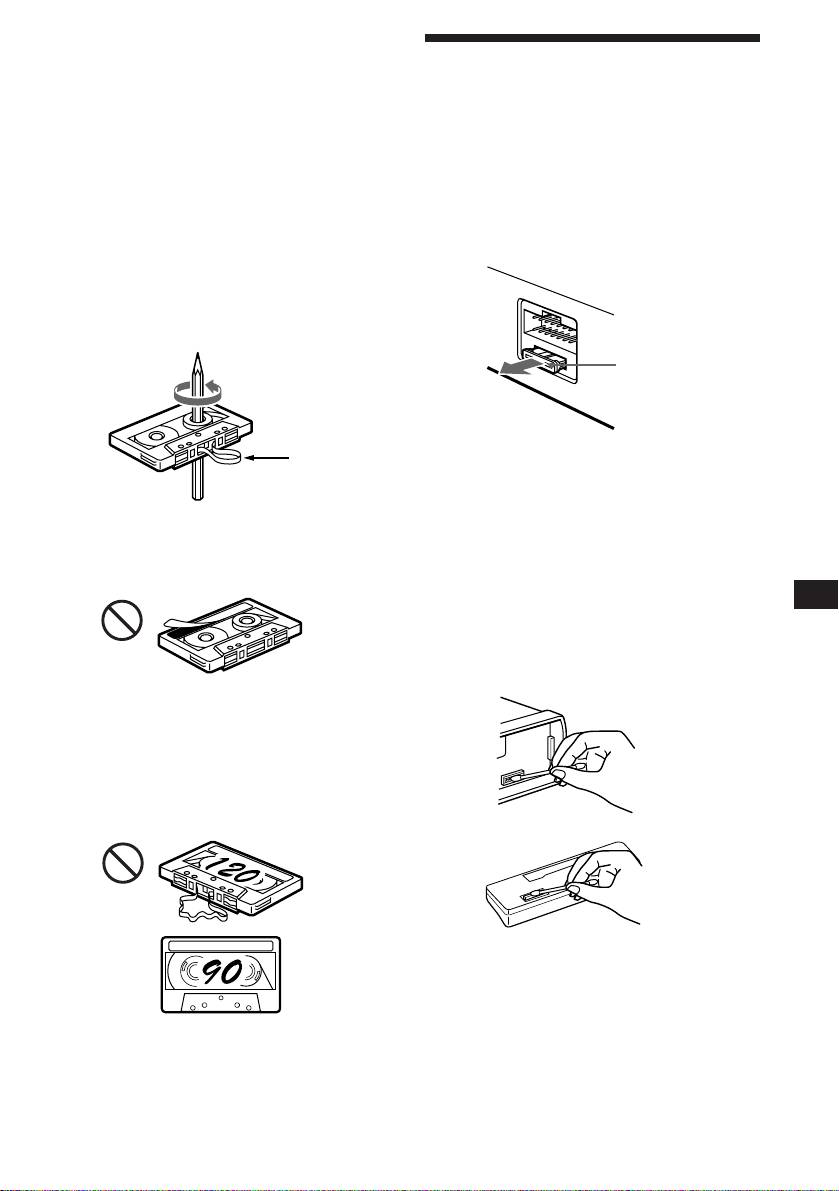 120

90