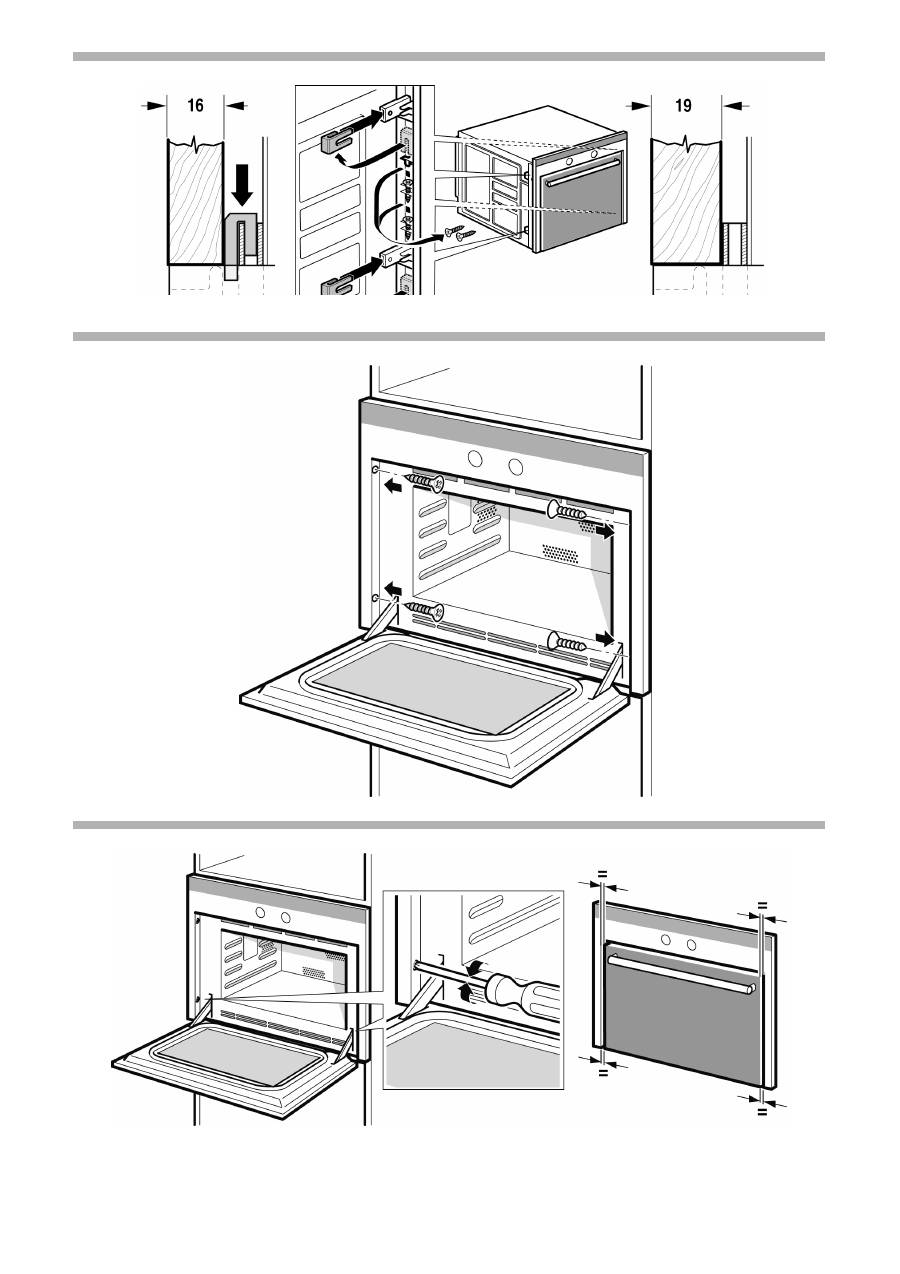 16

19

=

=

=

=