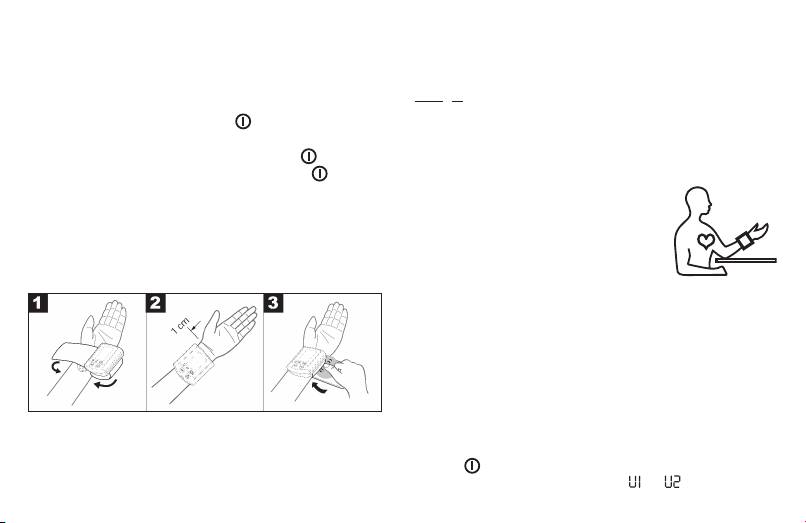 1

2

1 cm

3

U1 U2