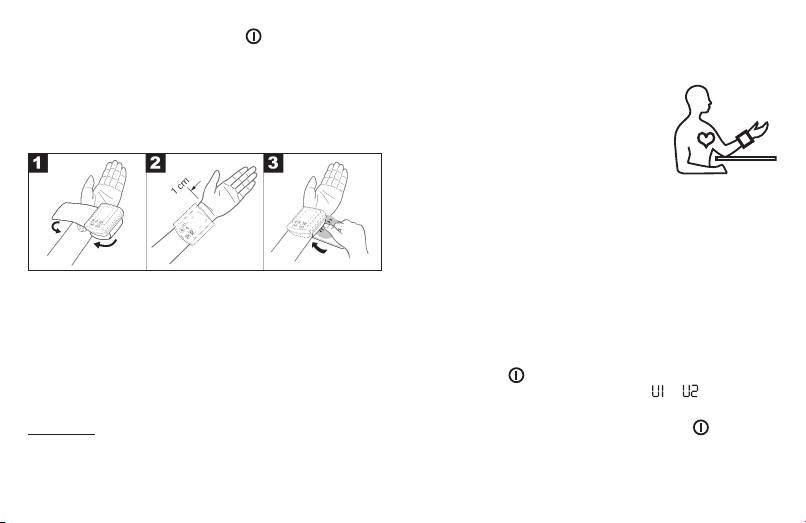 1

2

1 cm

3

U1 U2