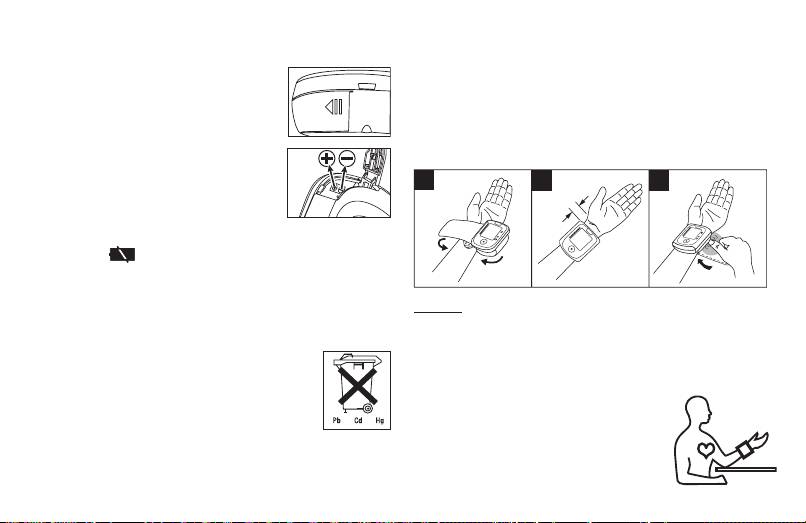 Pb Cd Hg