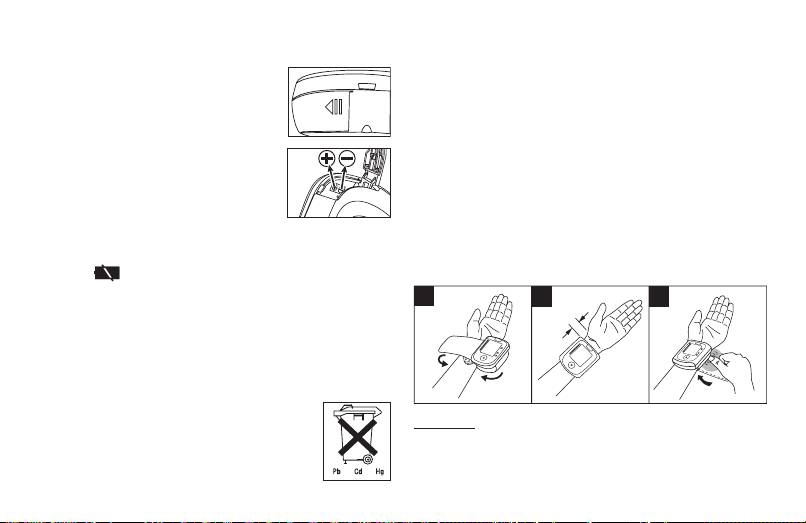 Pb Cd Hg