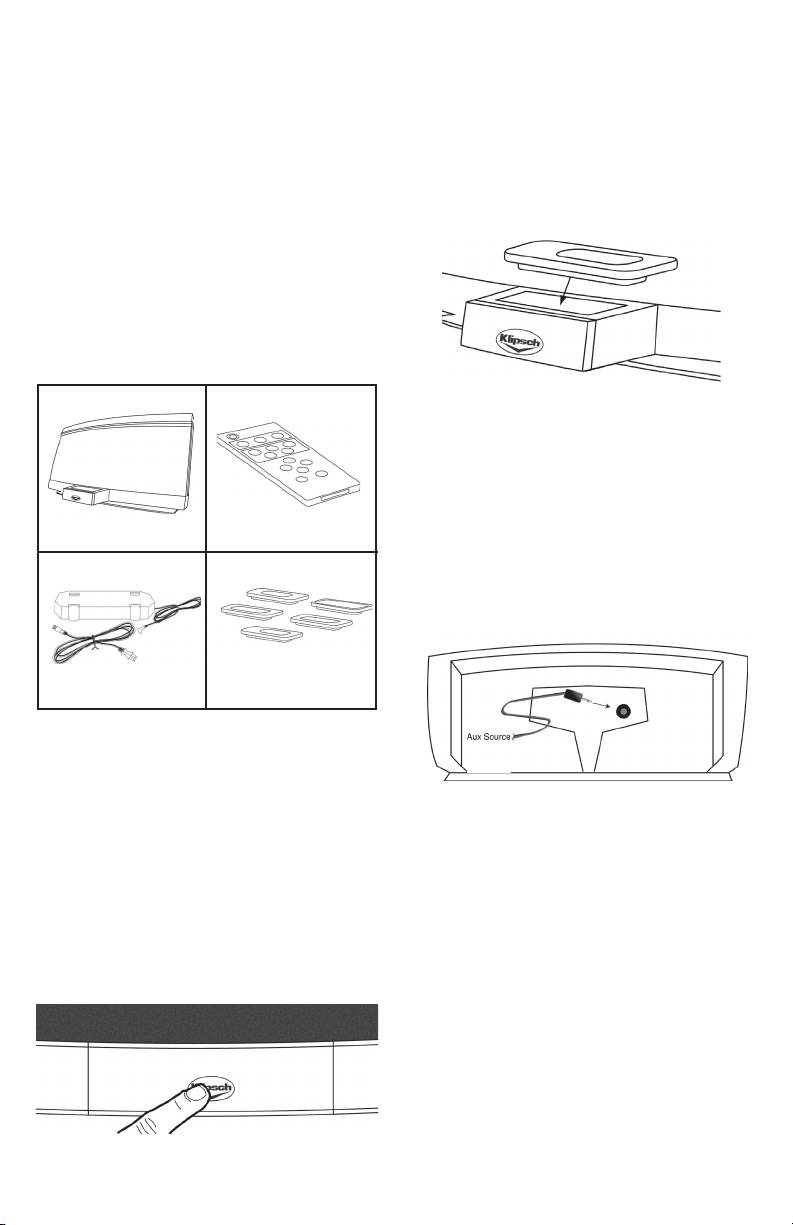 Klipsch

Aux Source

Klipsch