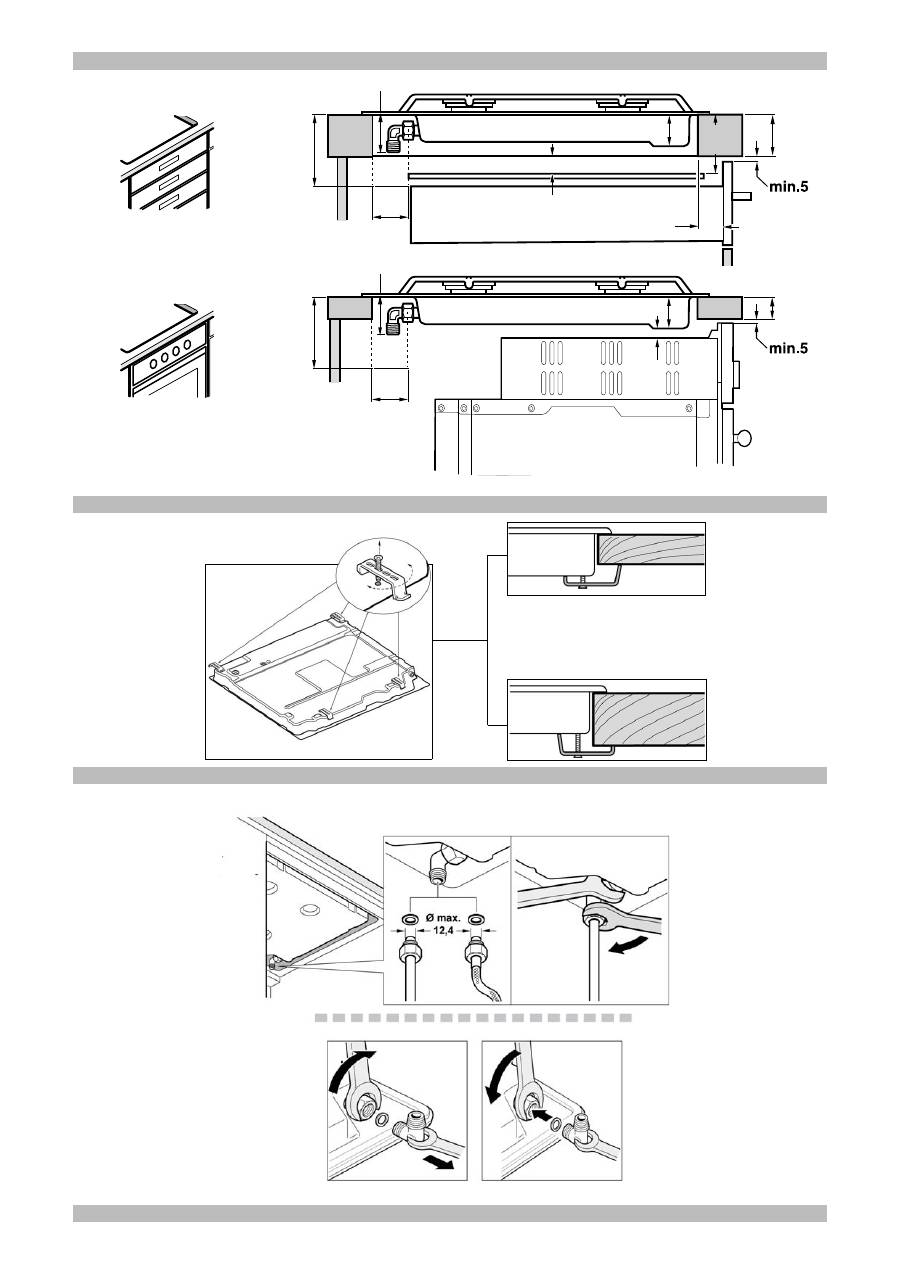 min.5

min.5

Ø max.
12,4