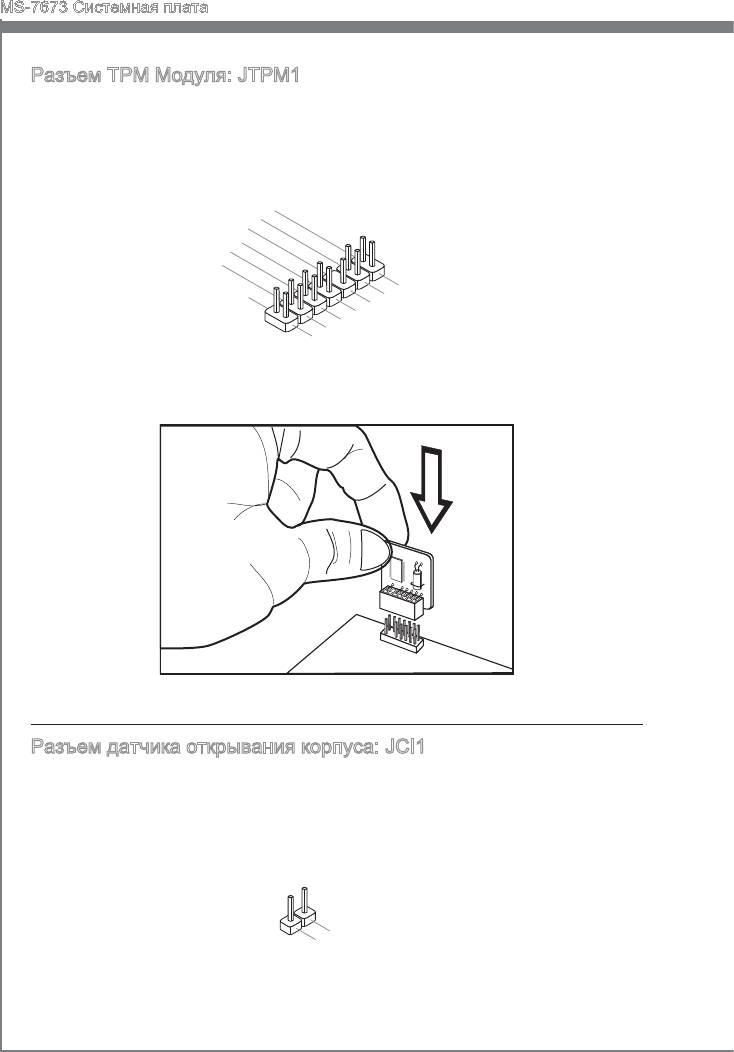 MS-7673 Системная плата

Разъем TPM Модуля: JTPM1

Разъем датчика открывания корпуса: JCI1