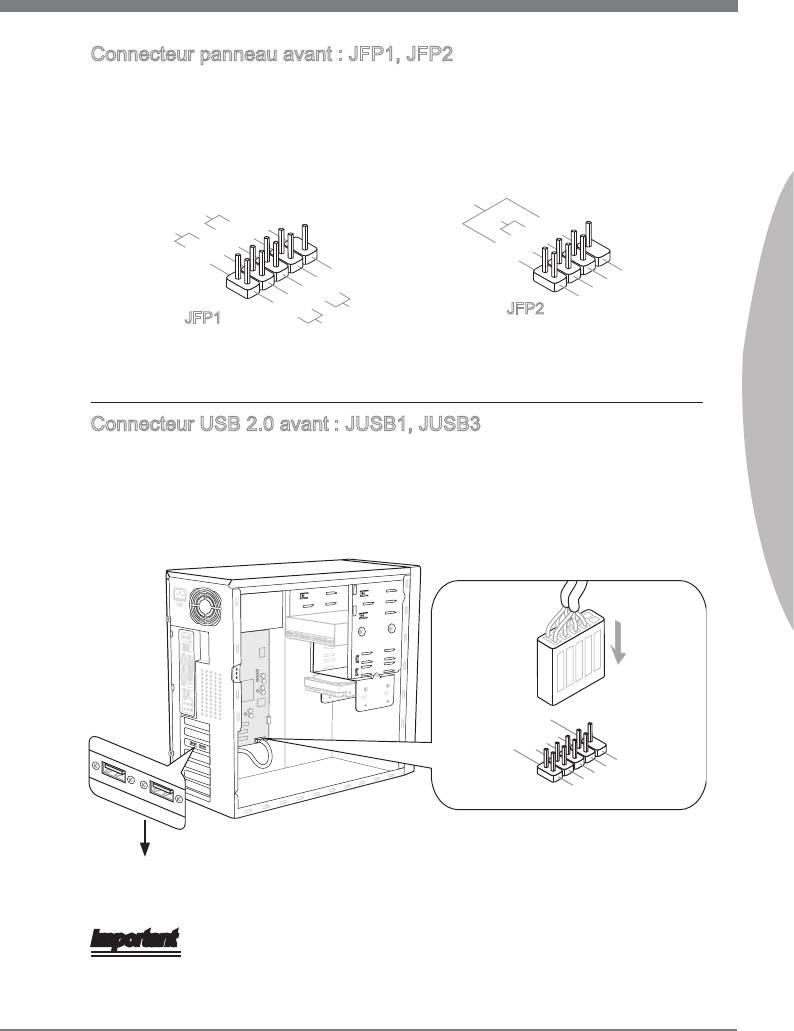 Connecteur panneau avant : JFP1, JFP2

JFP1

JFP2

Connecteur USB 2.0 avant : JUSB1, JUSB3

Important