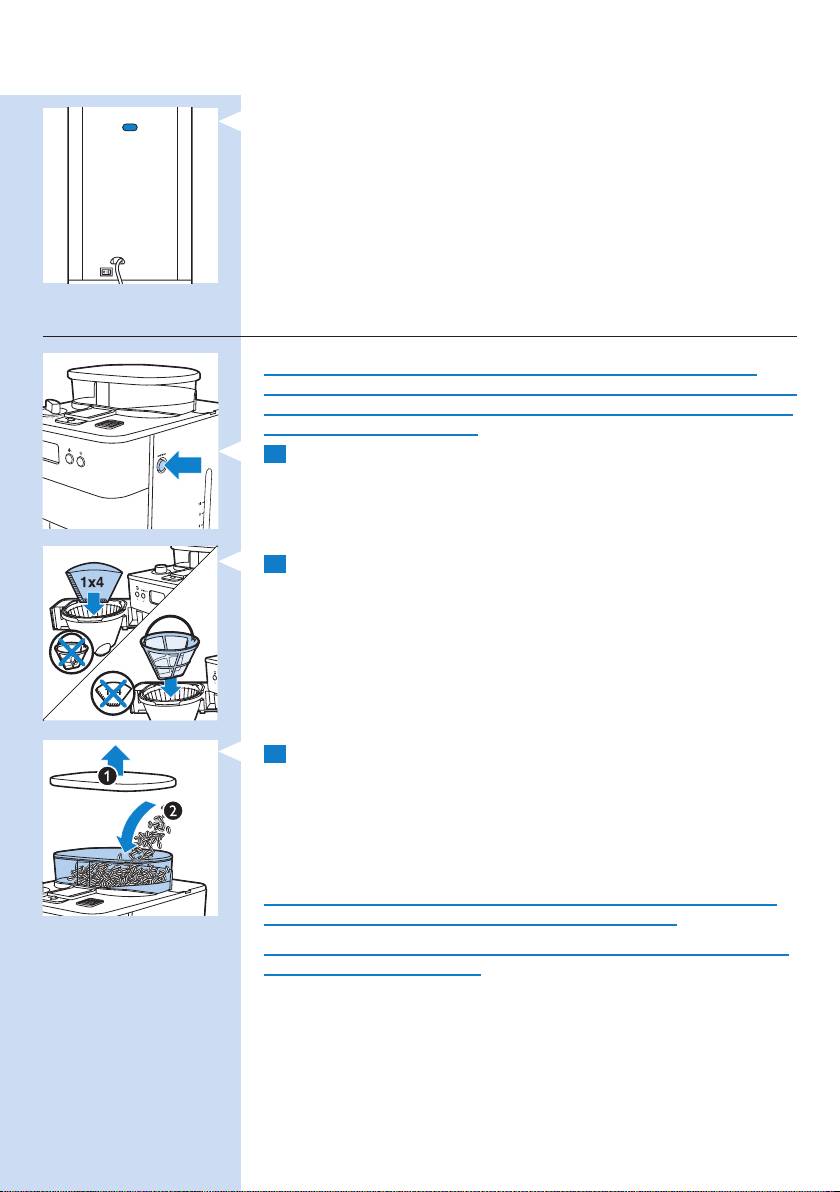 1x4

1

2