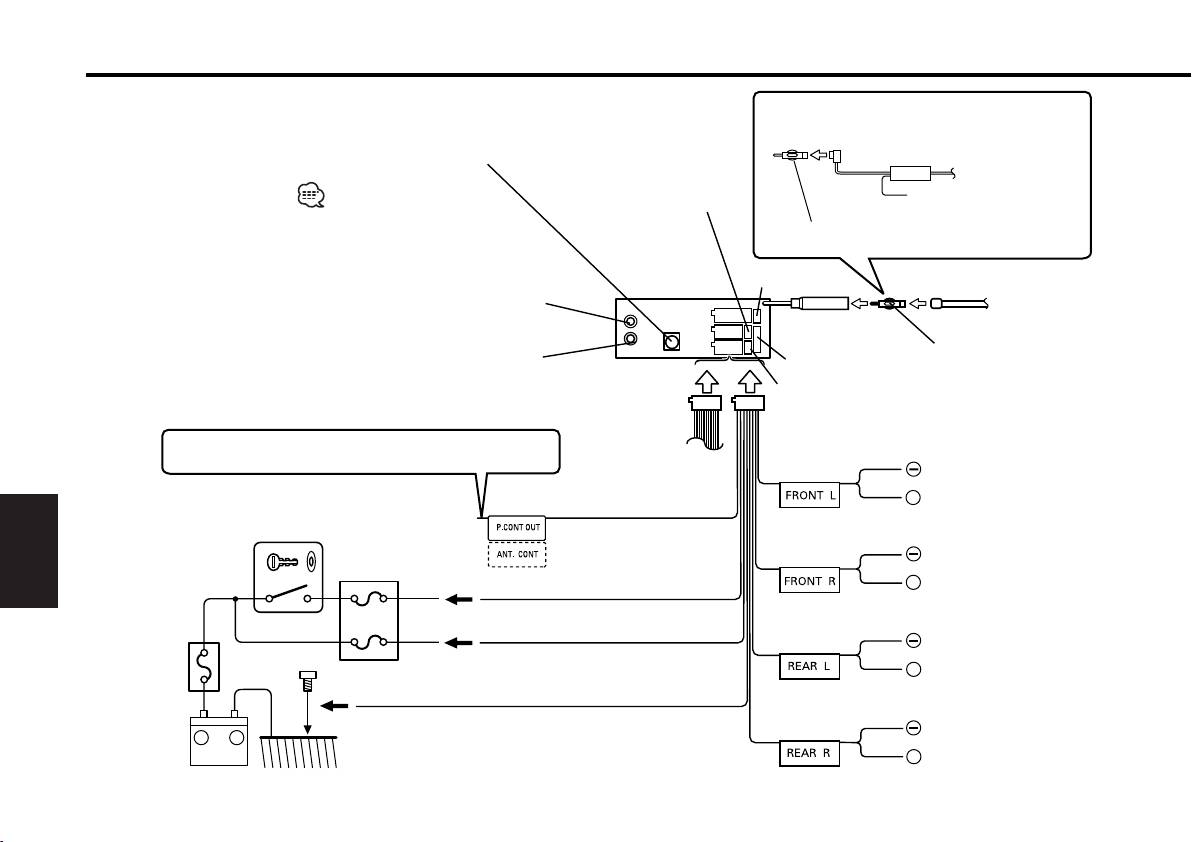 P.CONT OUT

ANT. CONT

FRONT L

FRONT R

REAR L

REAR R