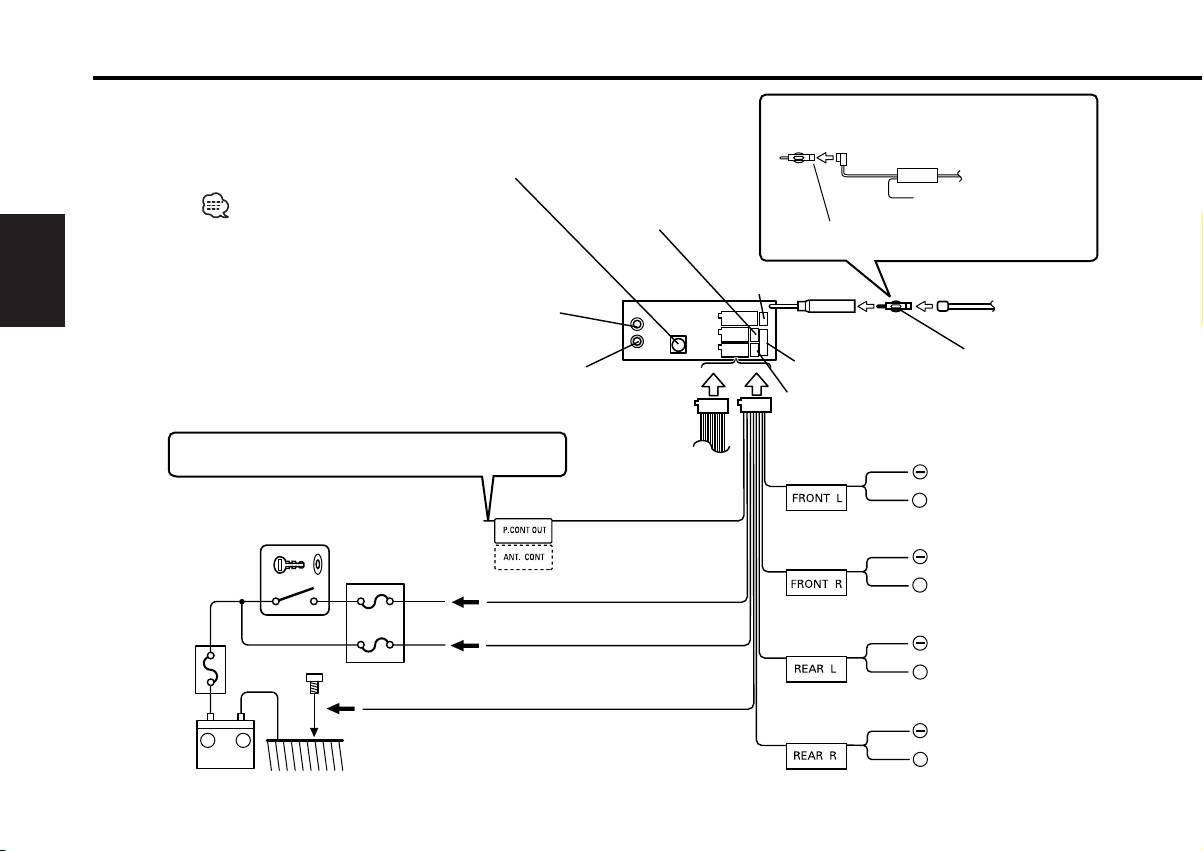 P.CONT OUT
ANT. CONT
FRONT L
FRONT R
REAR L
REAR R