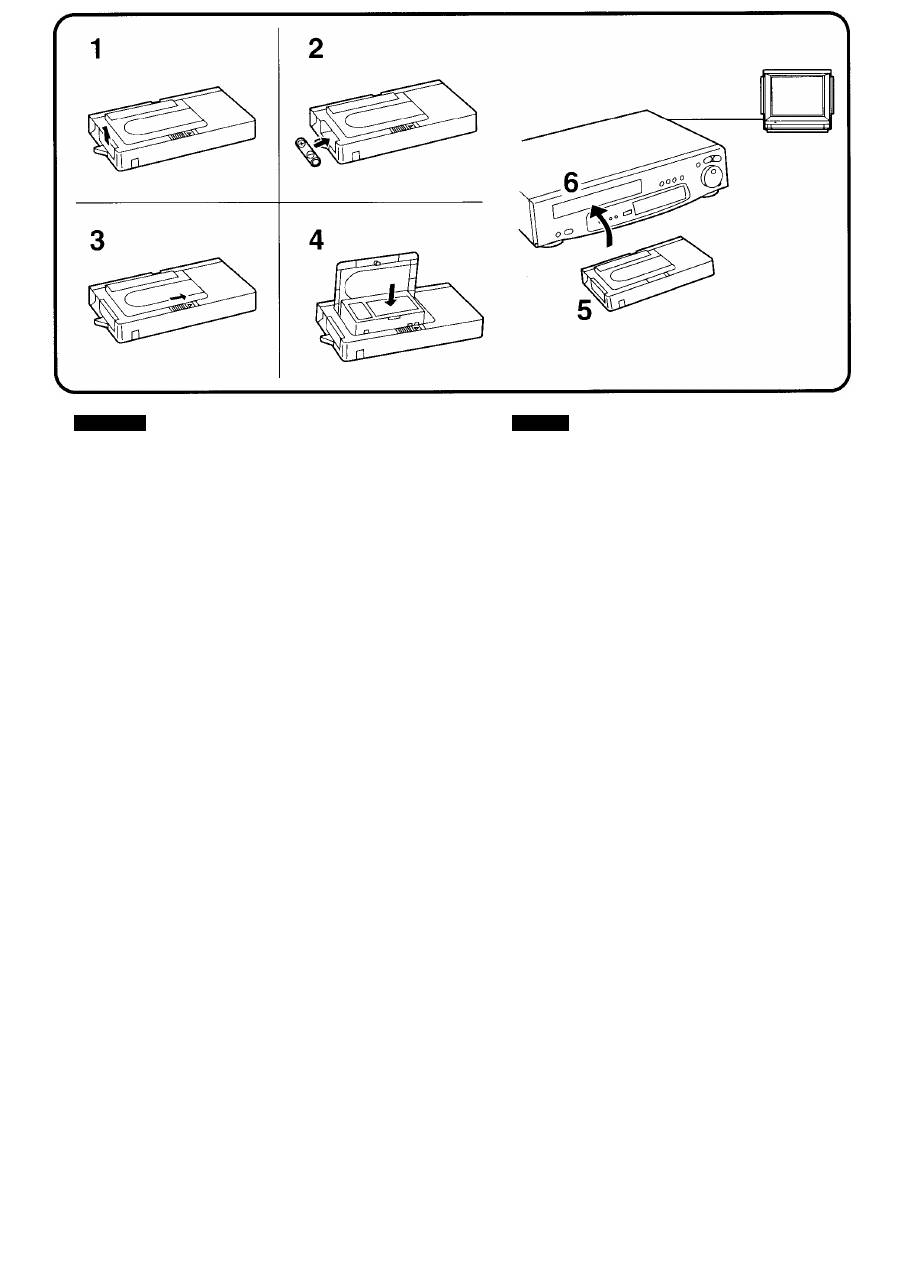 1
2
3
4
6
5