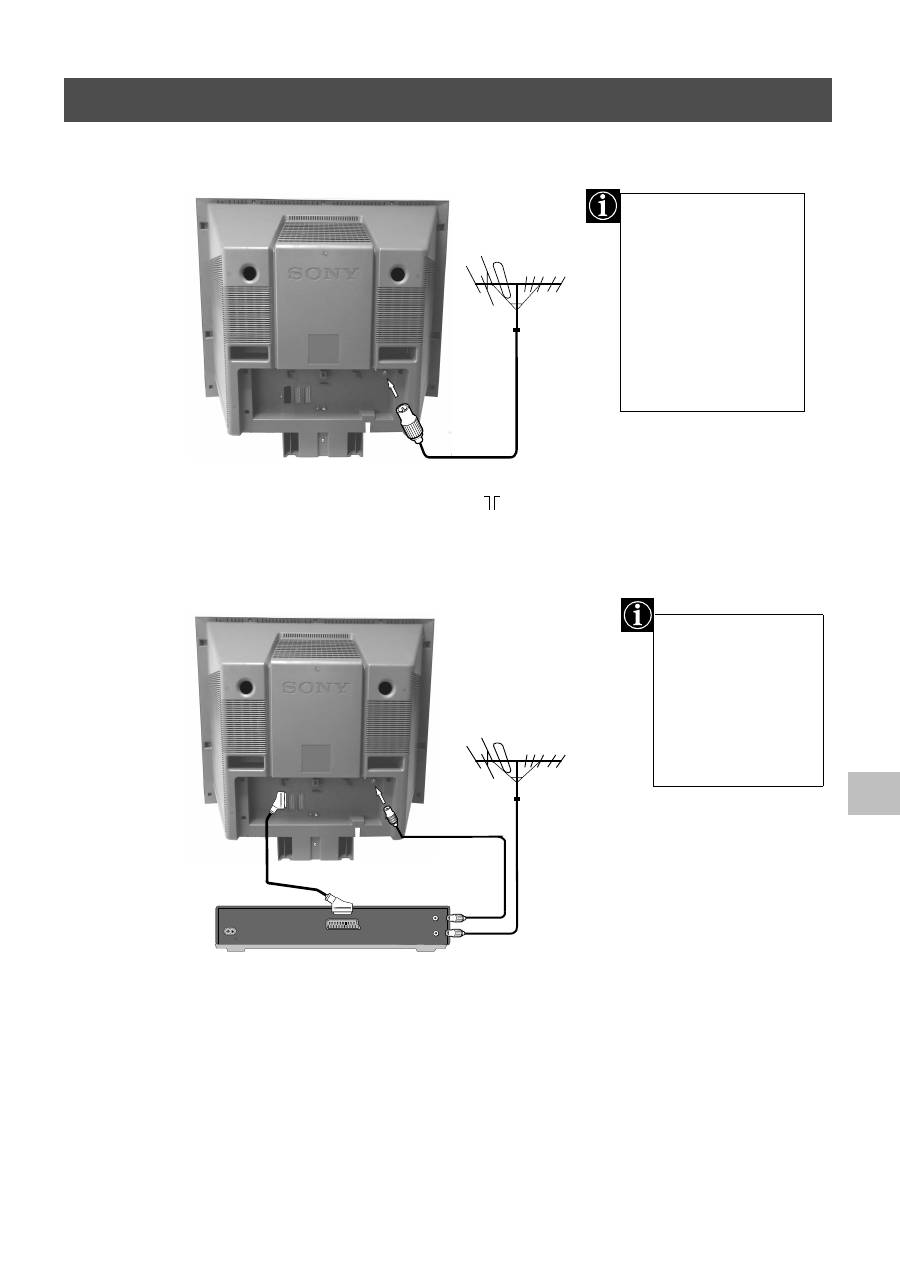 SONY

SONY