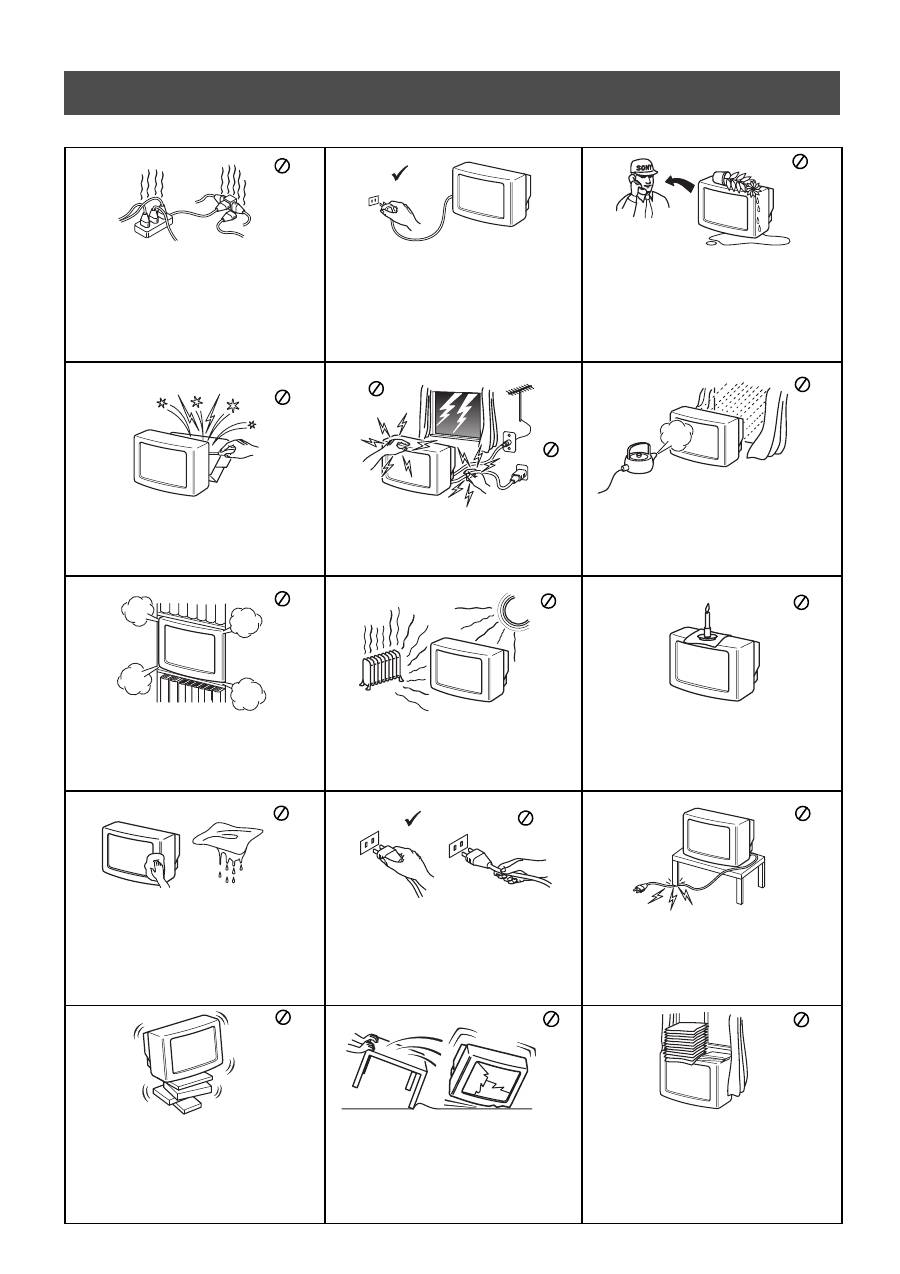 SONY