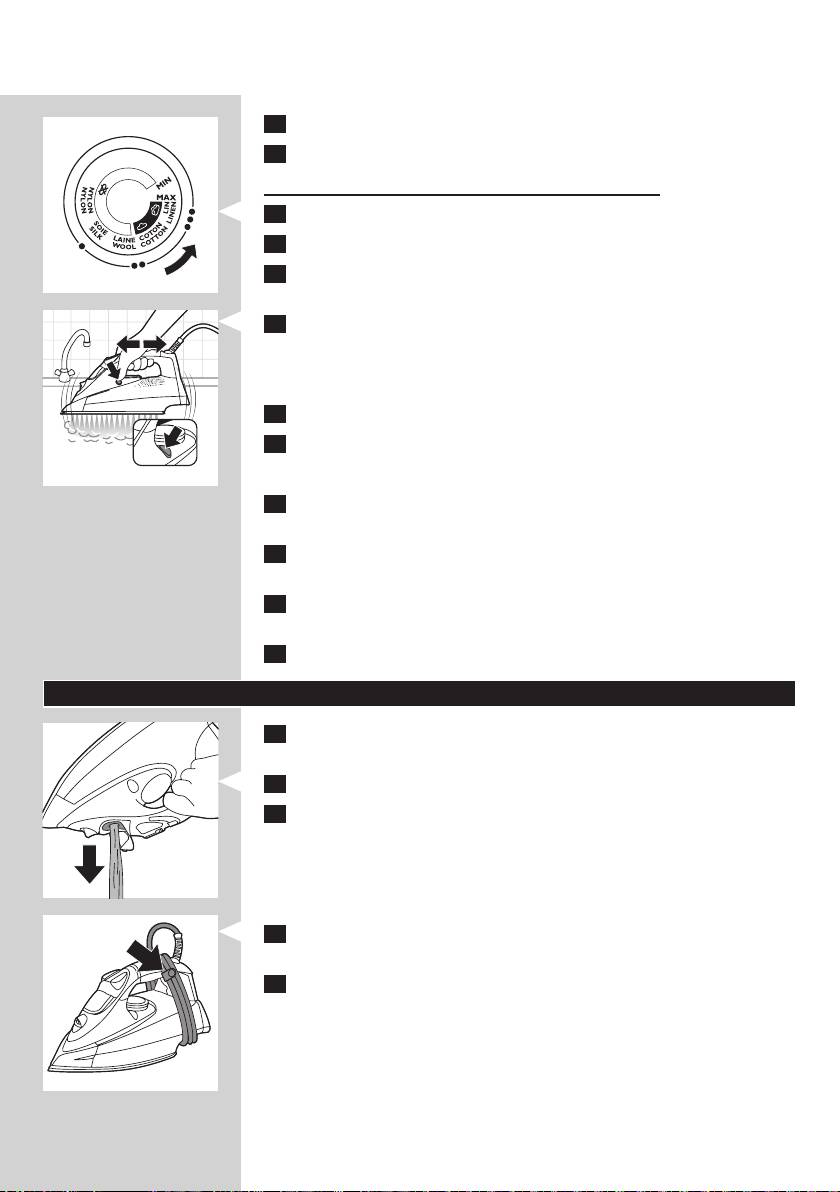 MIN
MAX
LIN
LINEN
COTON
COTTON
LAINE
WOOL
SOIE
SILK
NYLON
NYLON