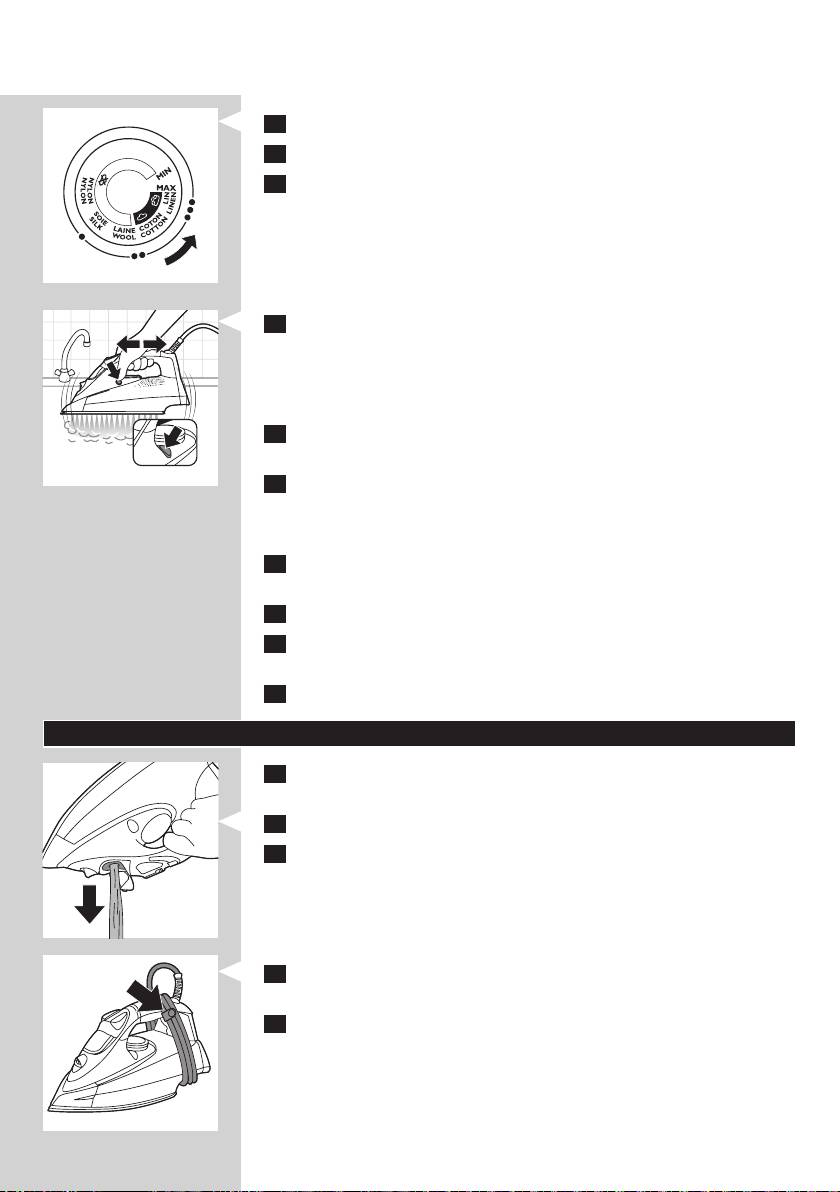 MIN
MAX
LIN
LINEN
COTON
COTTON
LAINE
WOOL
SOIE
SILK
NYLON
NYLON