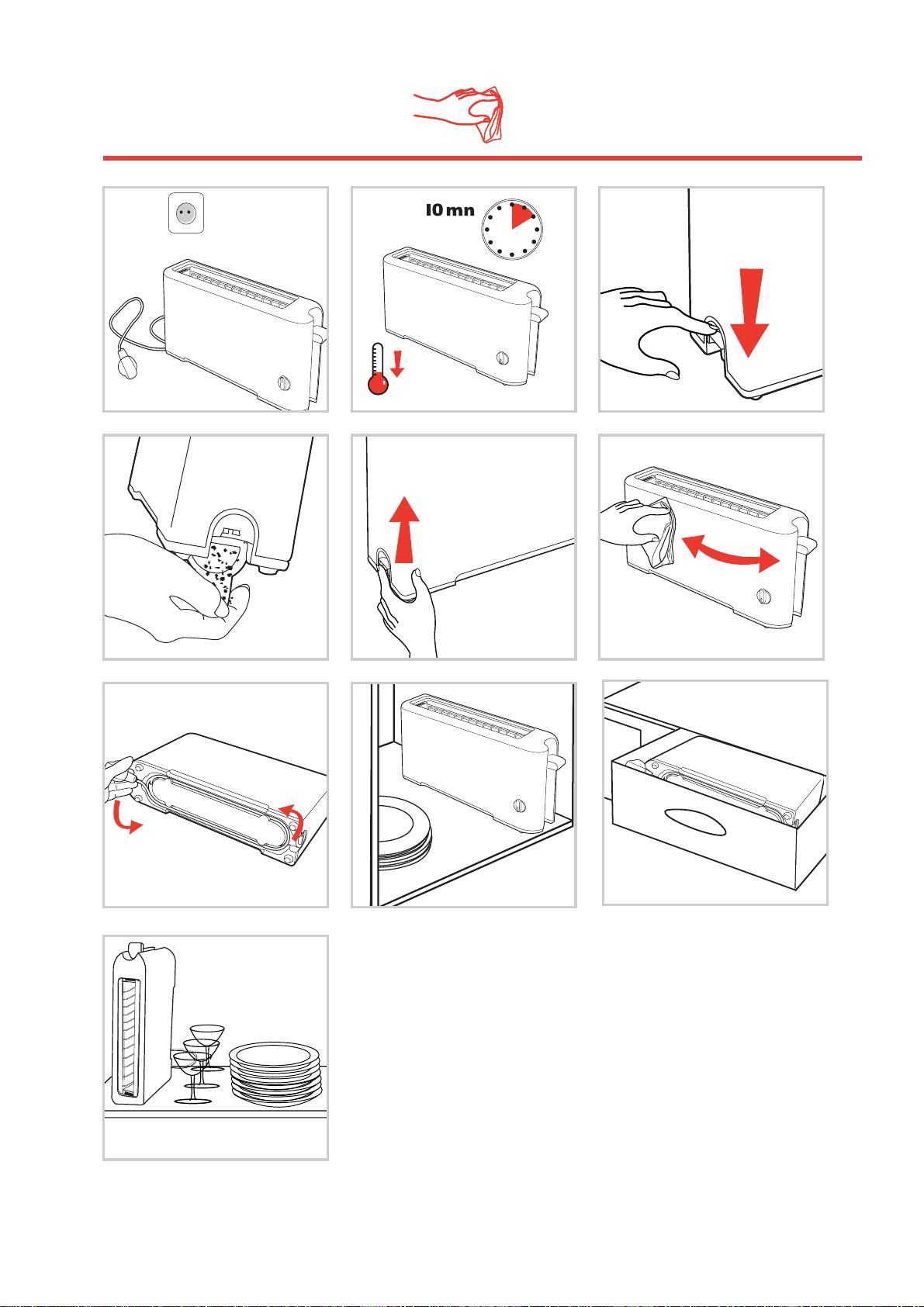 10 mn