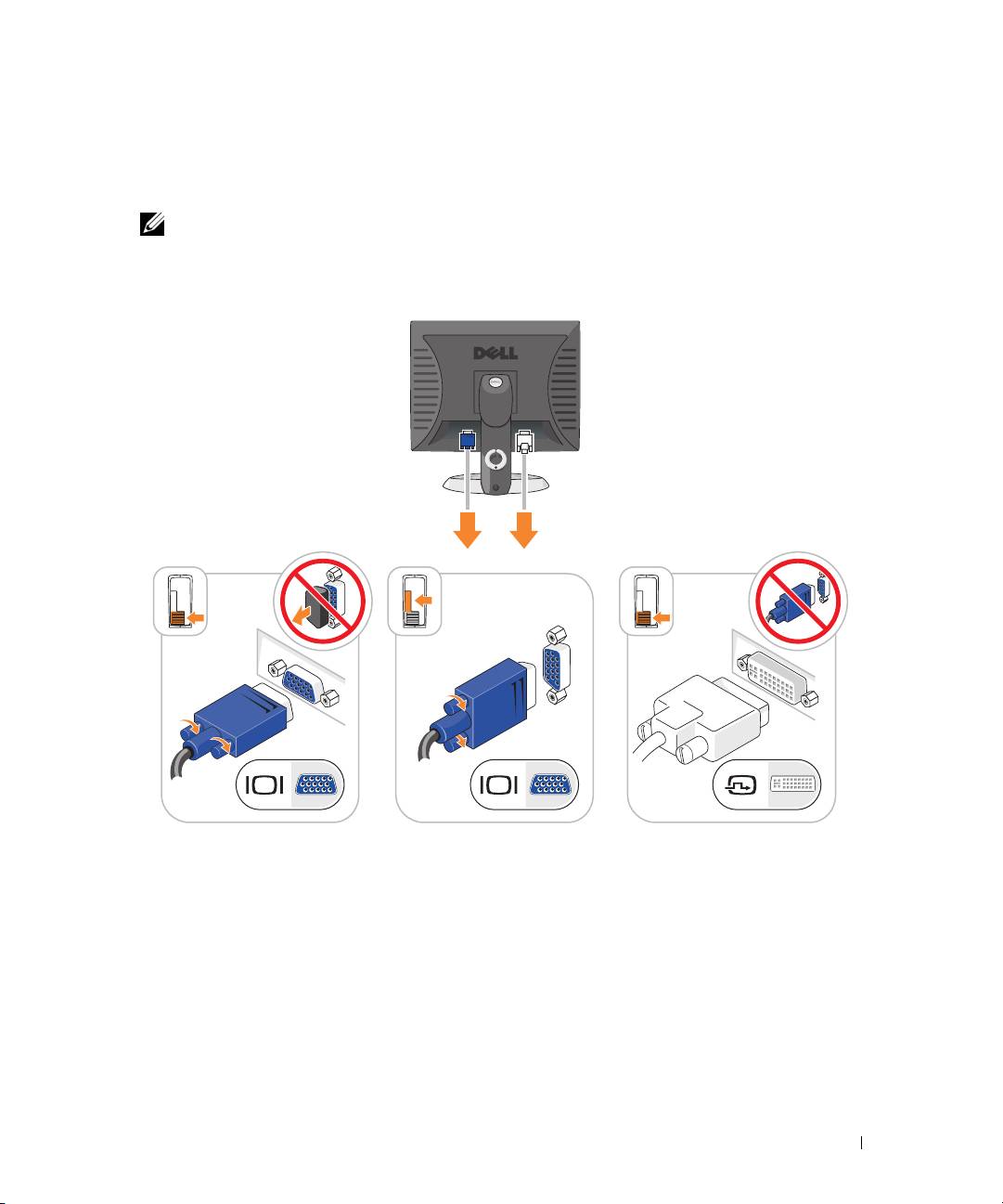 DELL