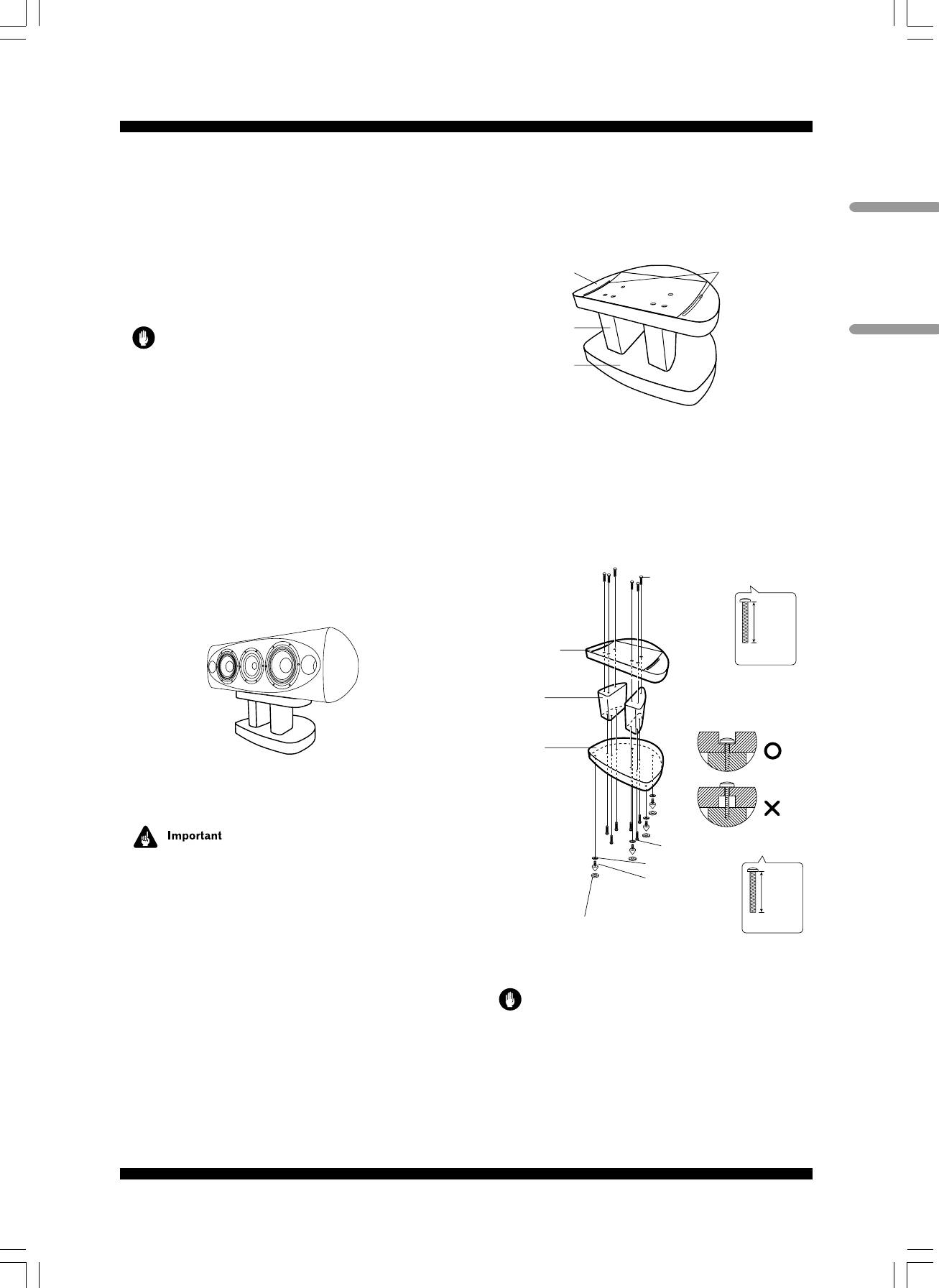 Important