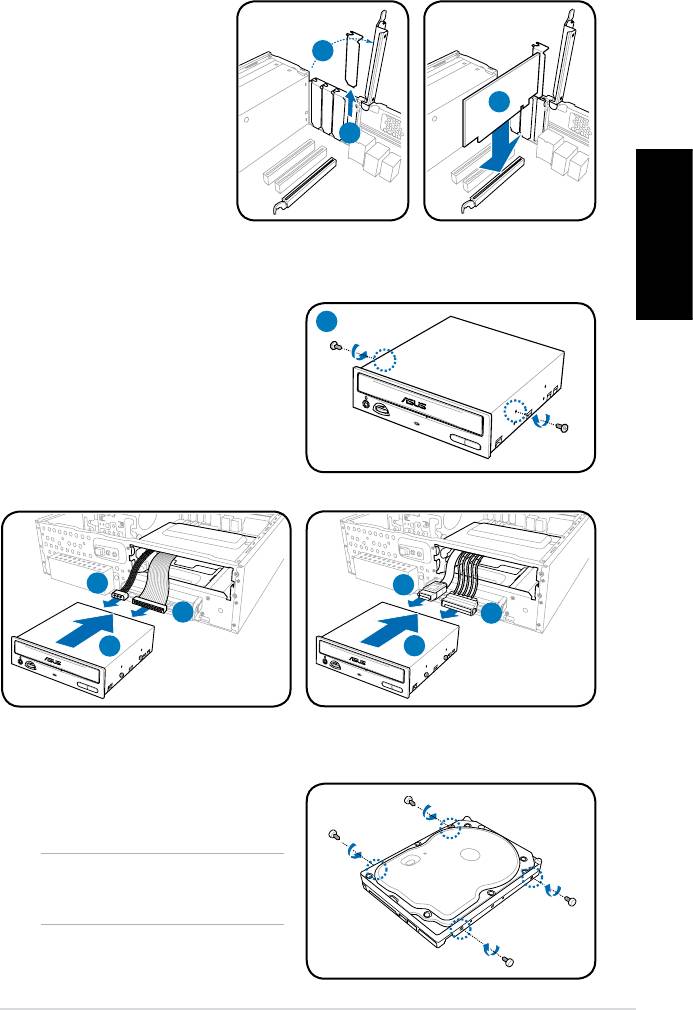 ASUS