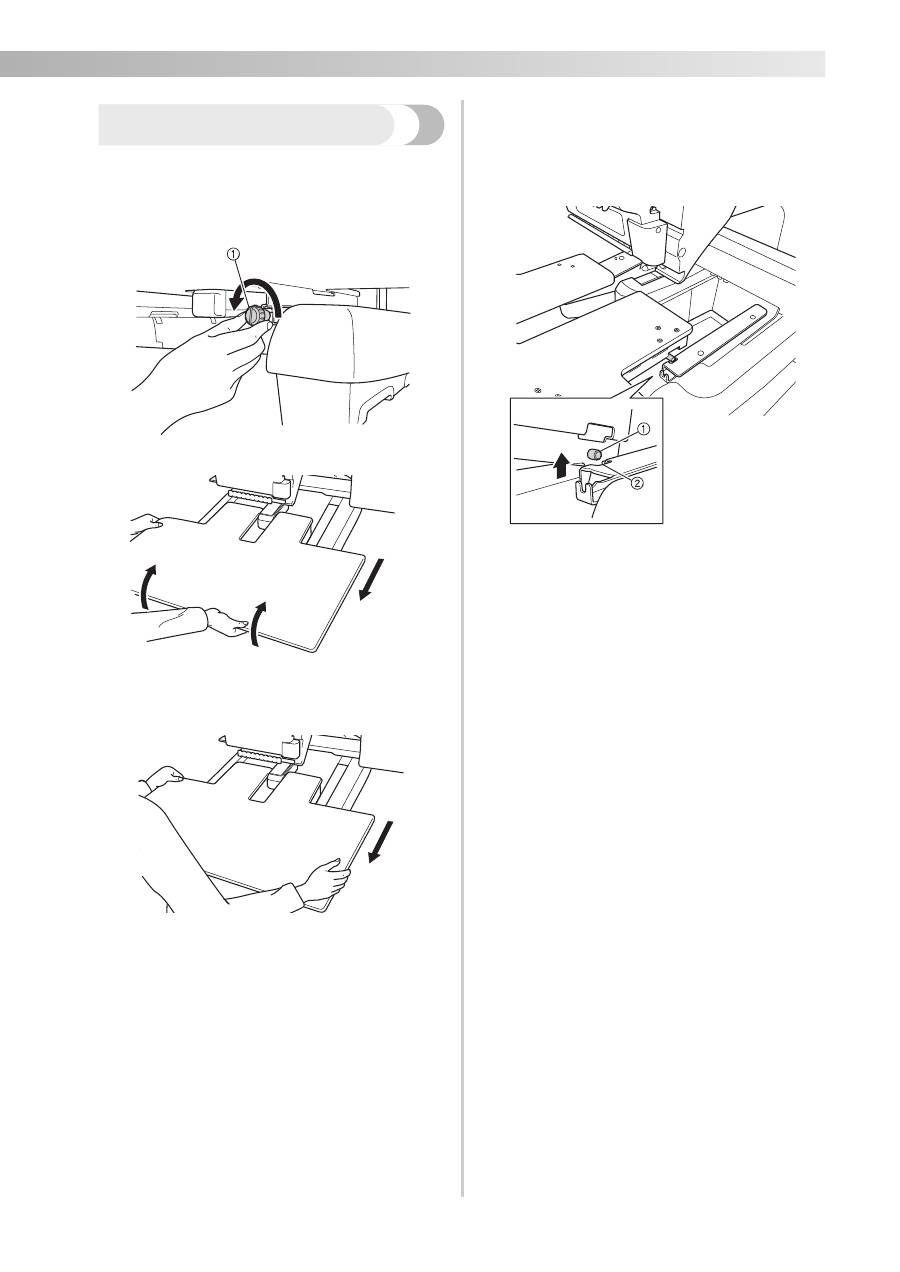 ①

①
②