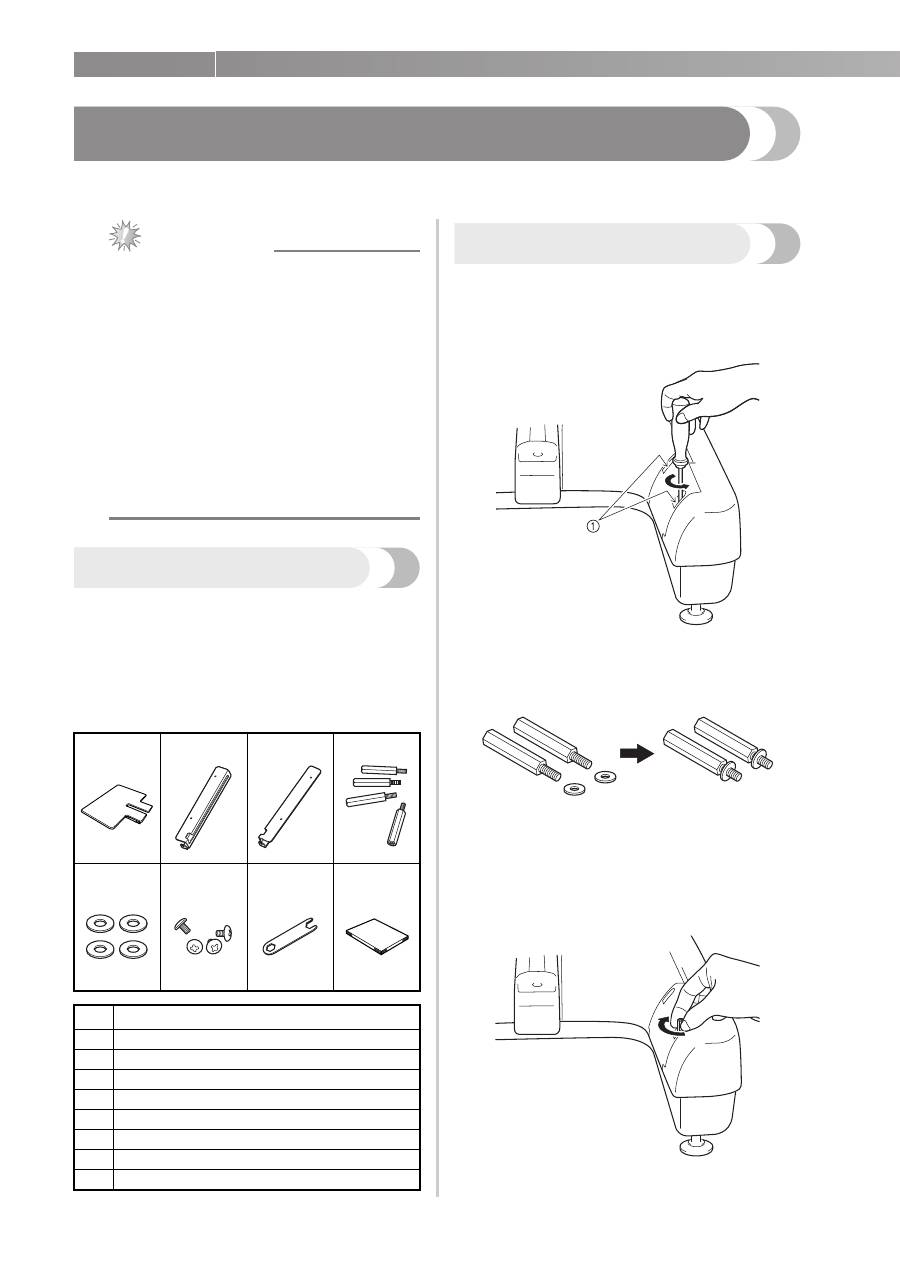 ①