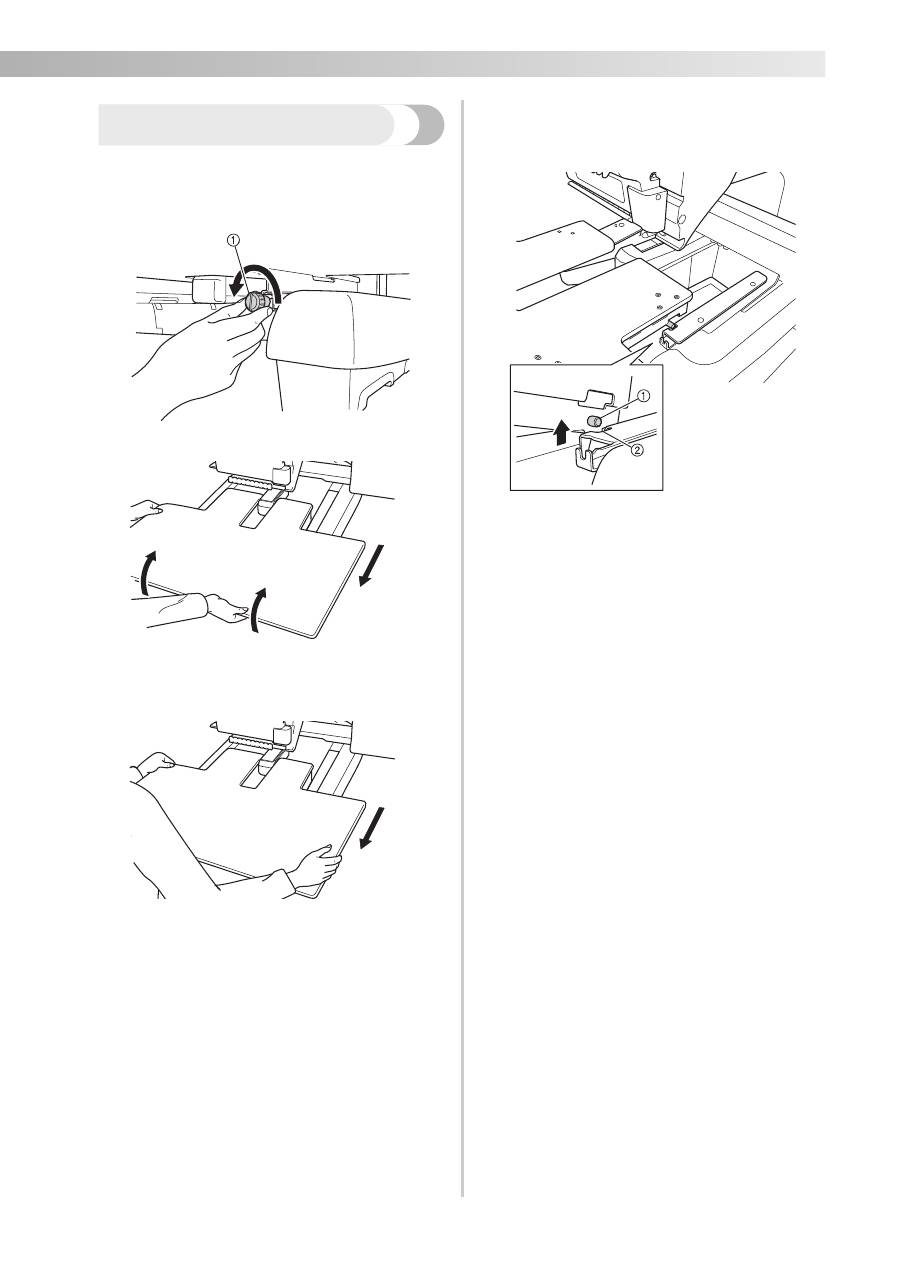 ①

①
②