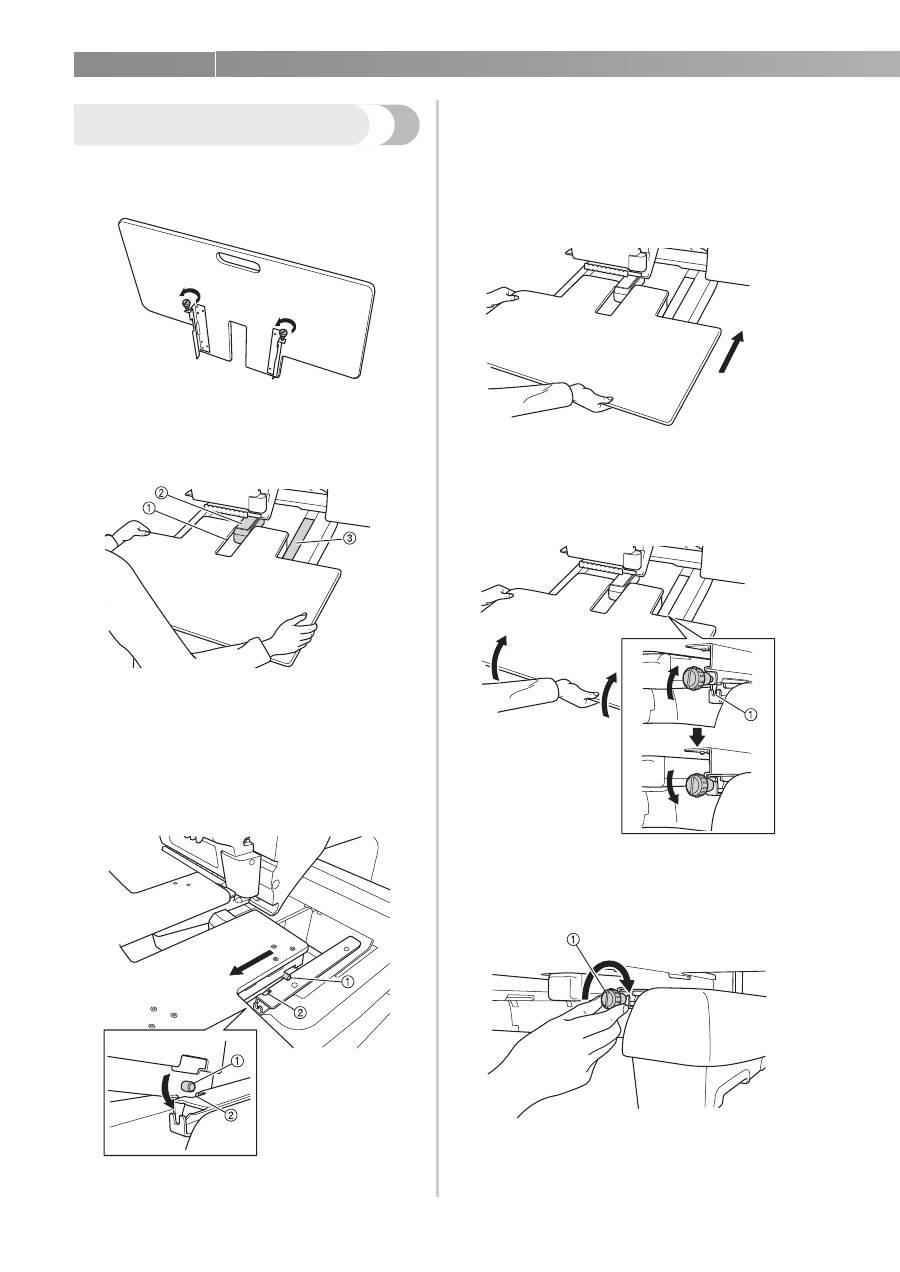 ②
①
③

①
②
①
②

①
①