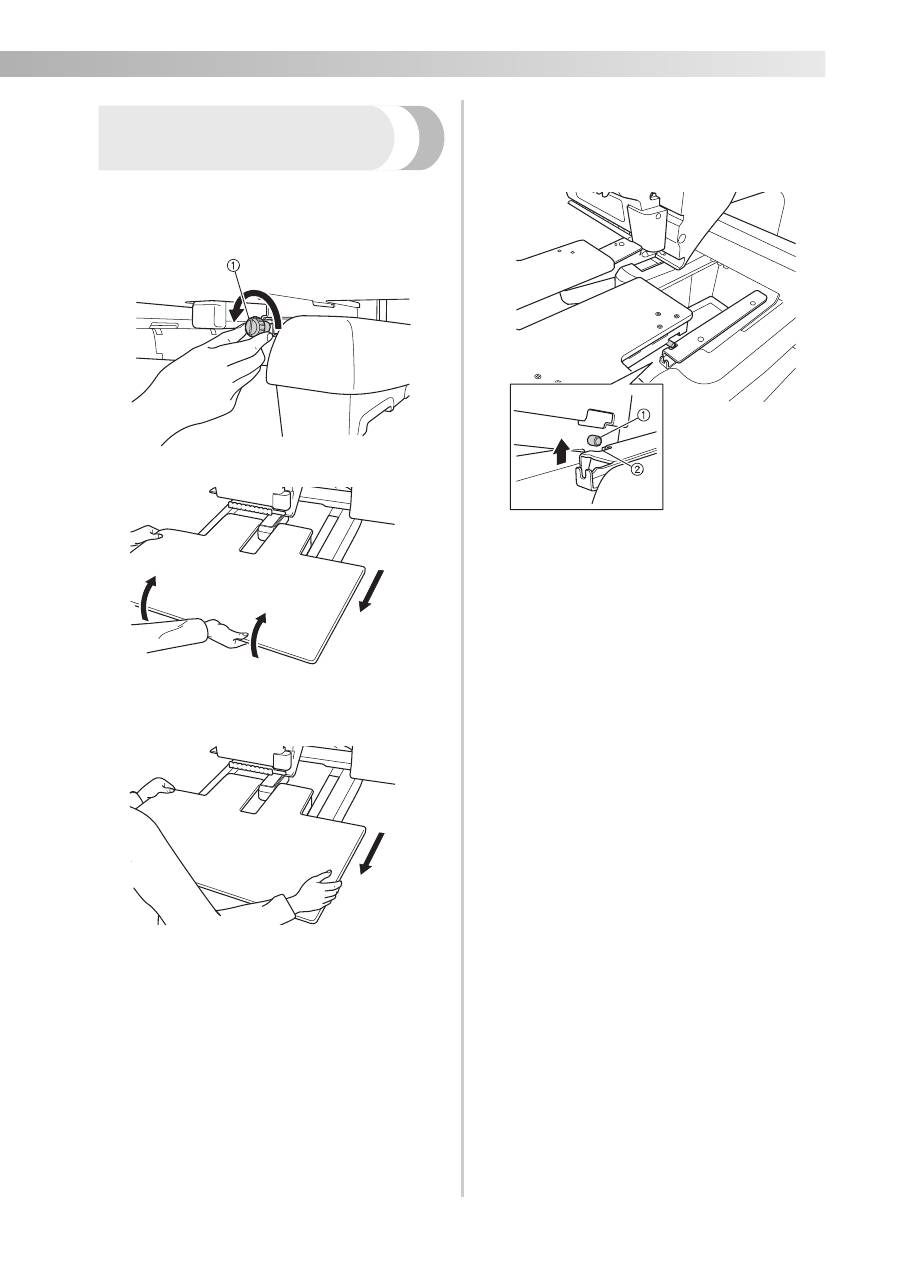 ①

①
②