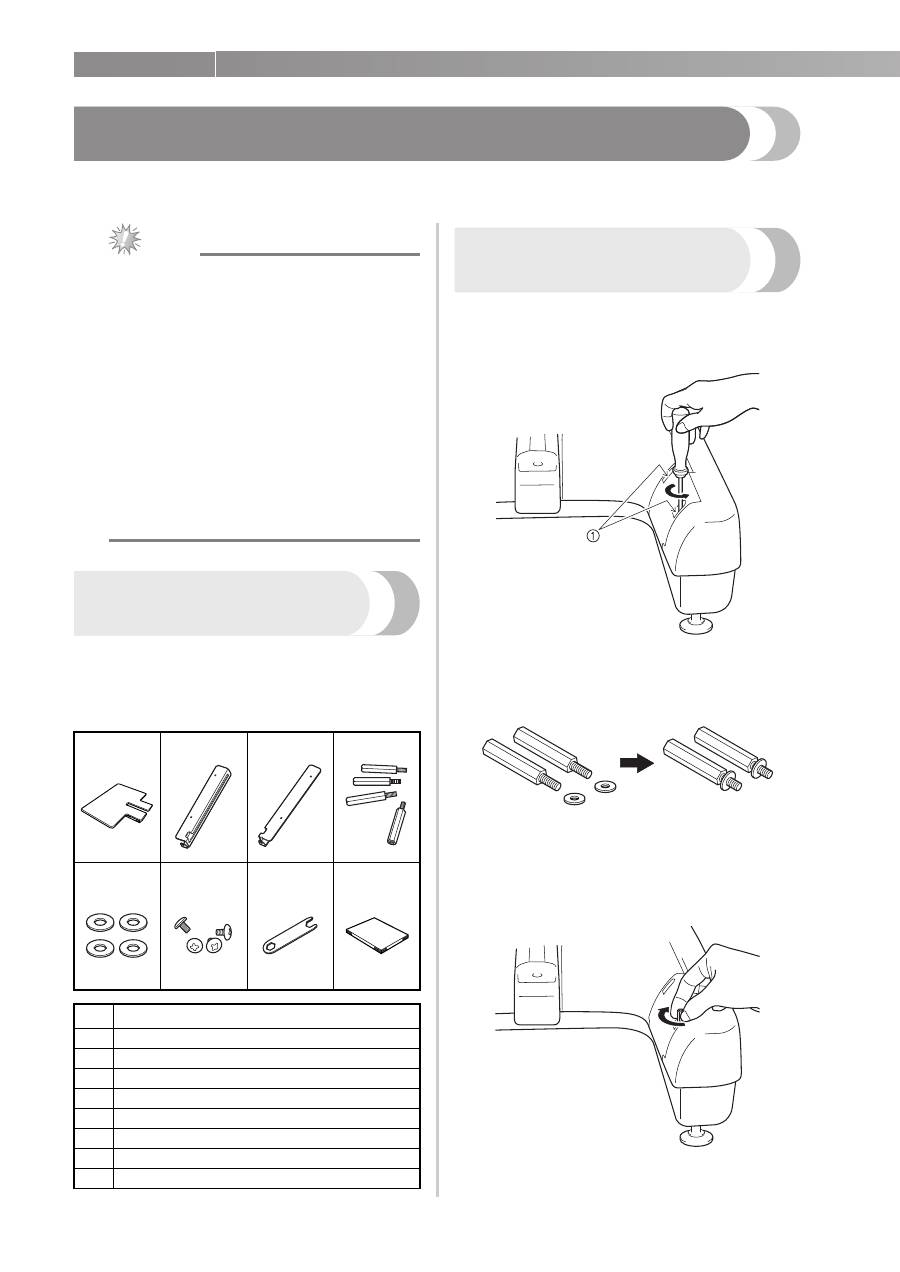 ①