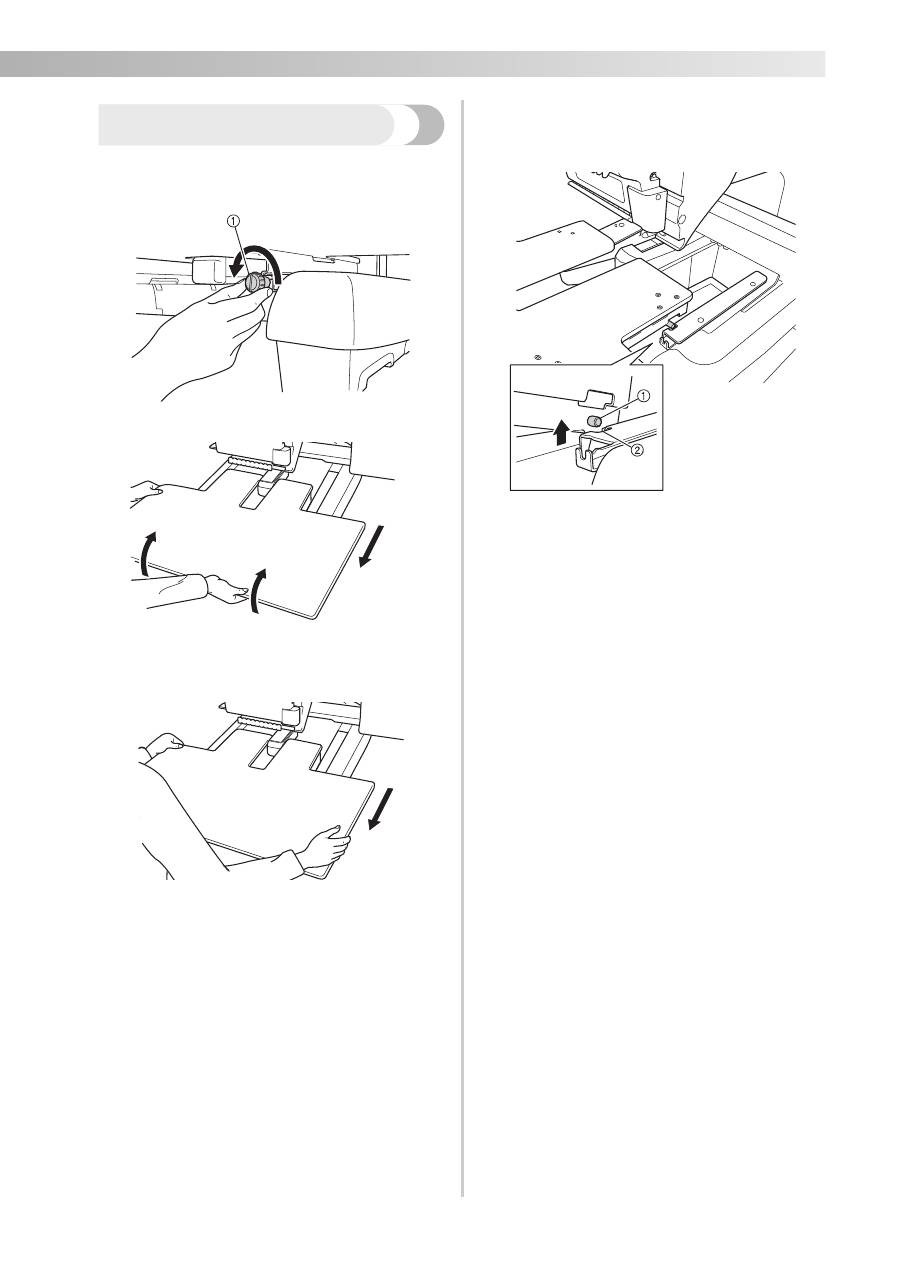 ①

①

②