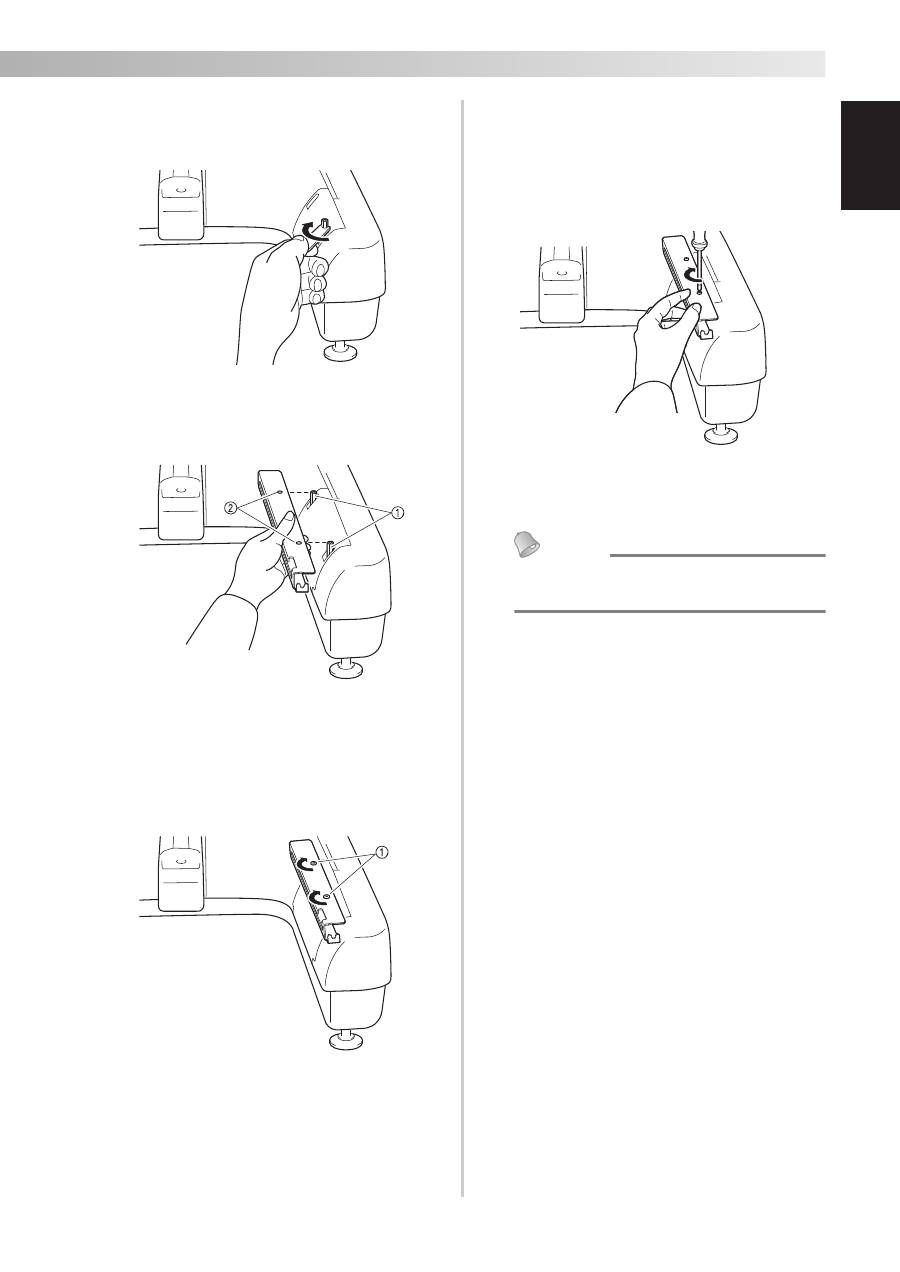 ②

①

①