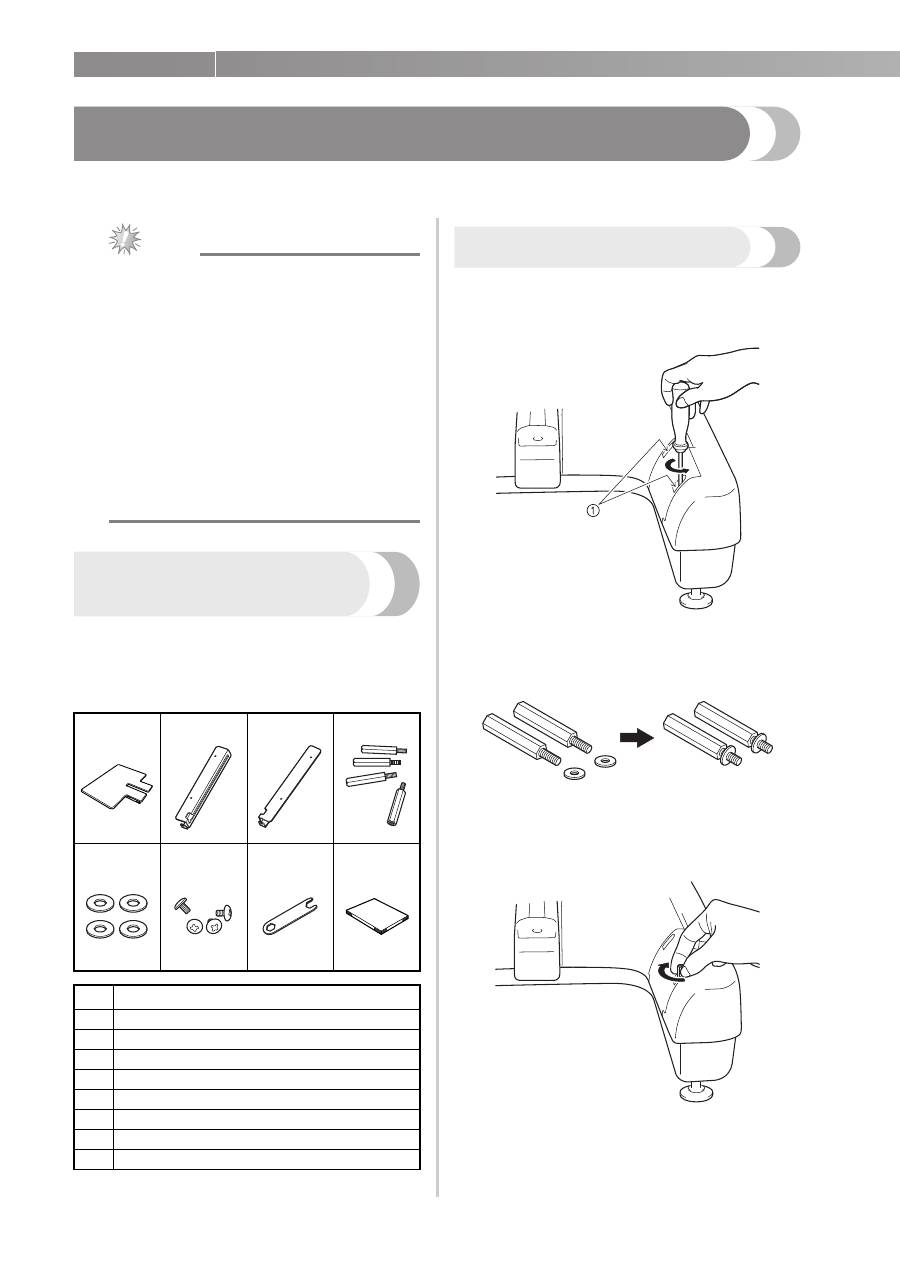 ①