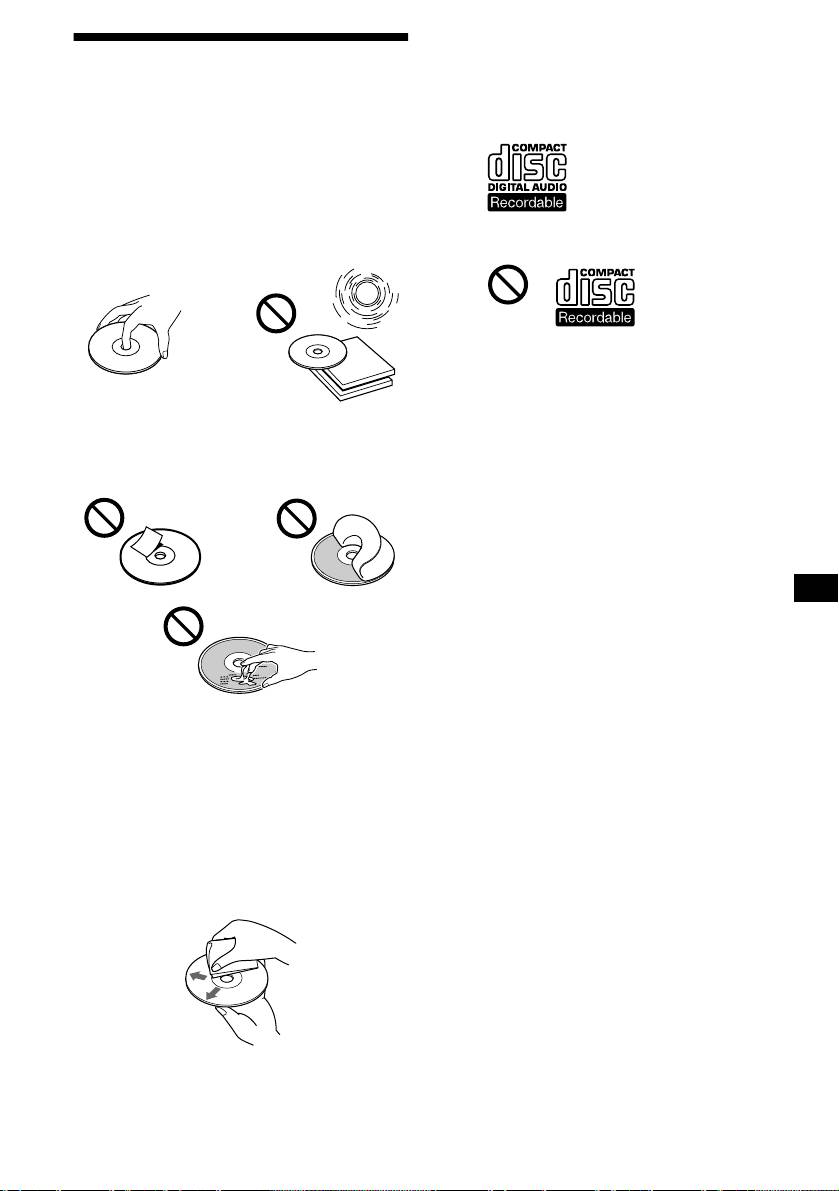 COMPACT
disc
DIGITAL AUDIO
Recordable

COMPACT
disc
Recordable