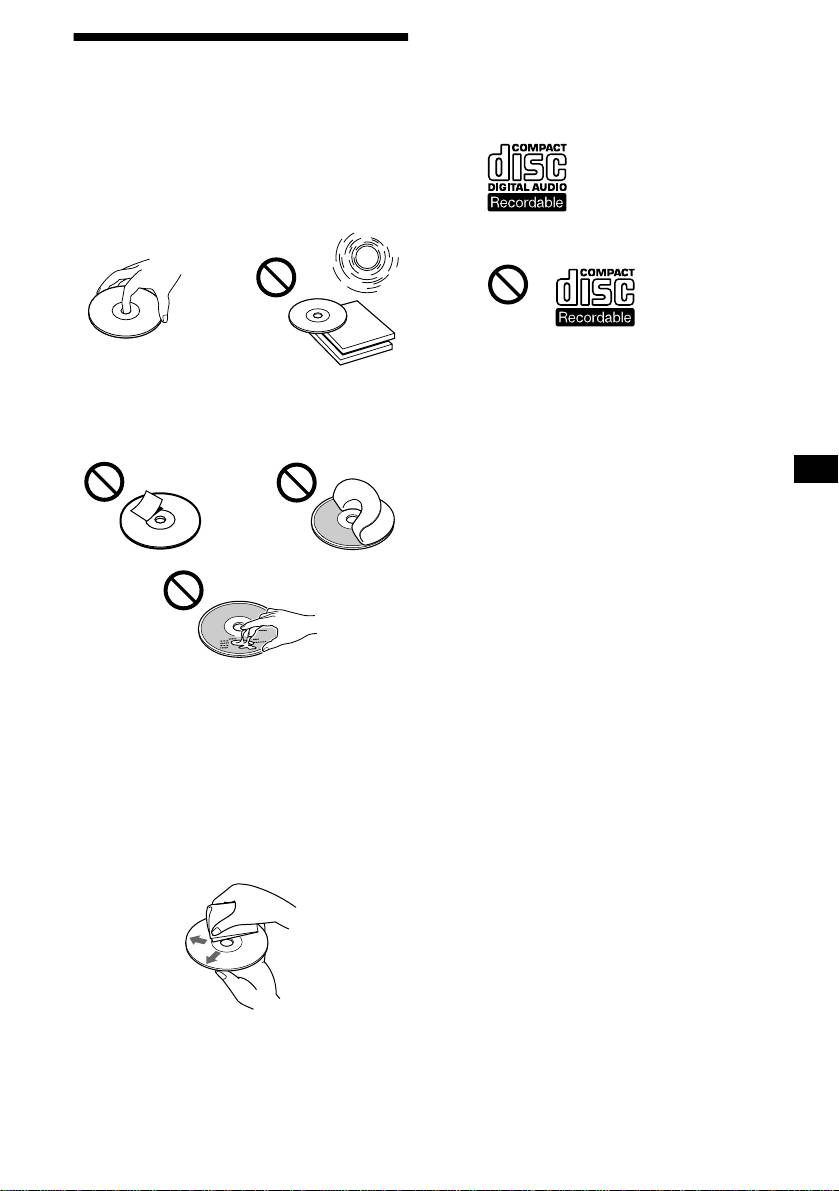 COMPACT
disc
DIGITAL AUDIO
Recordable

COMPACT
disc
Recordable