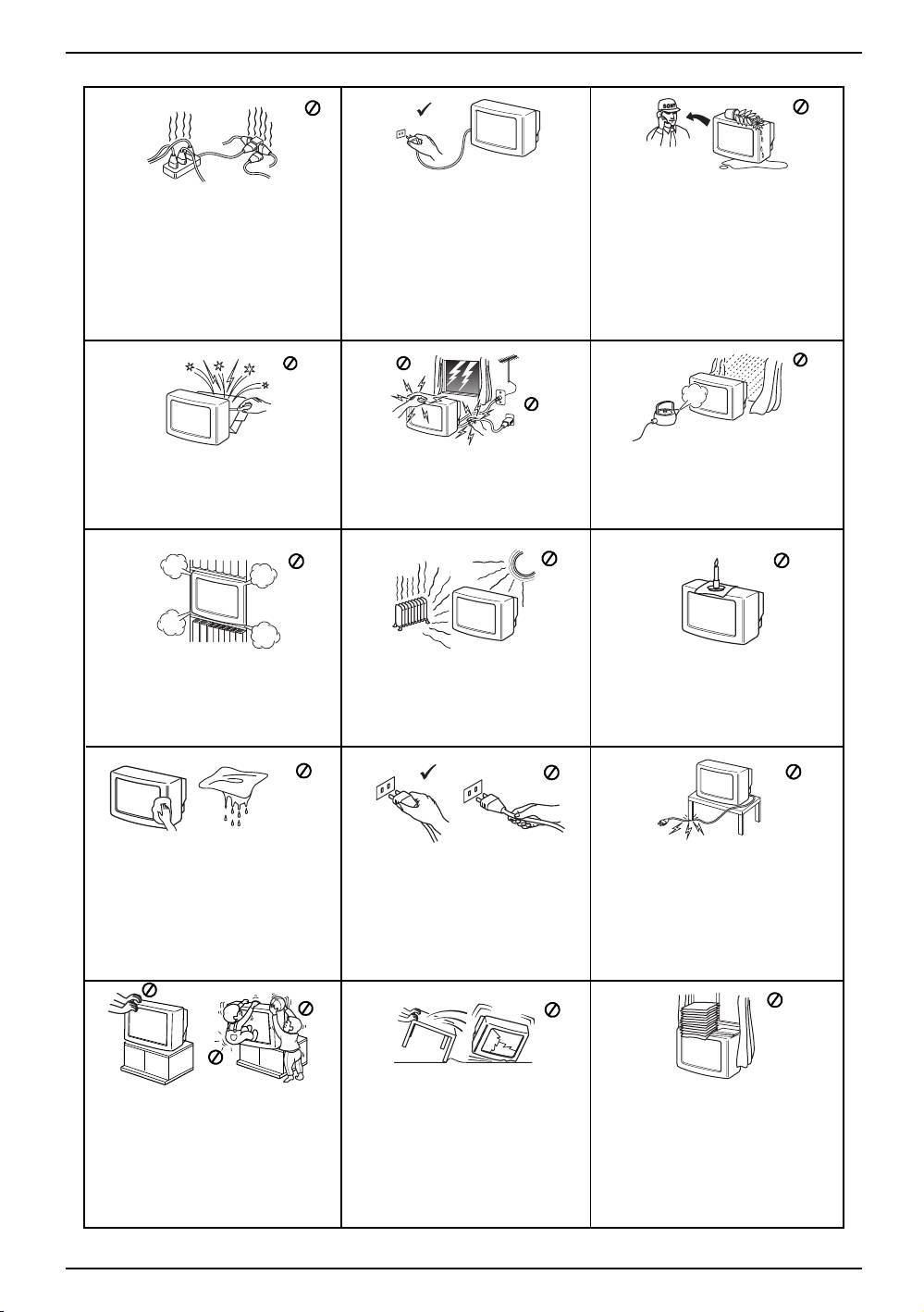 SONY