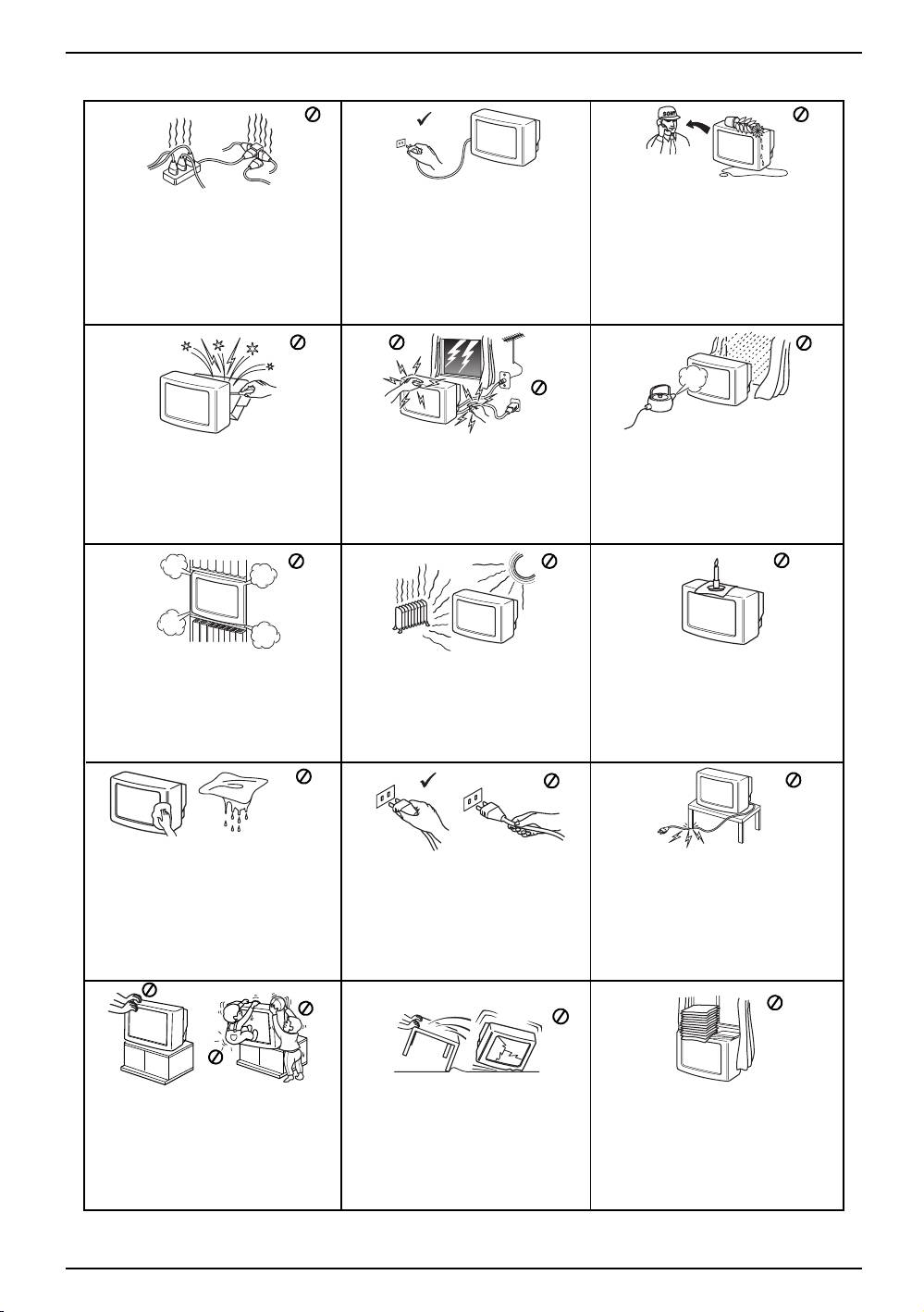 SONY