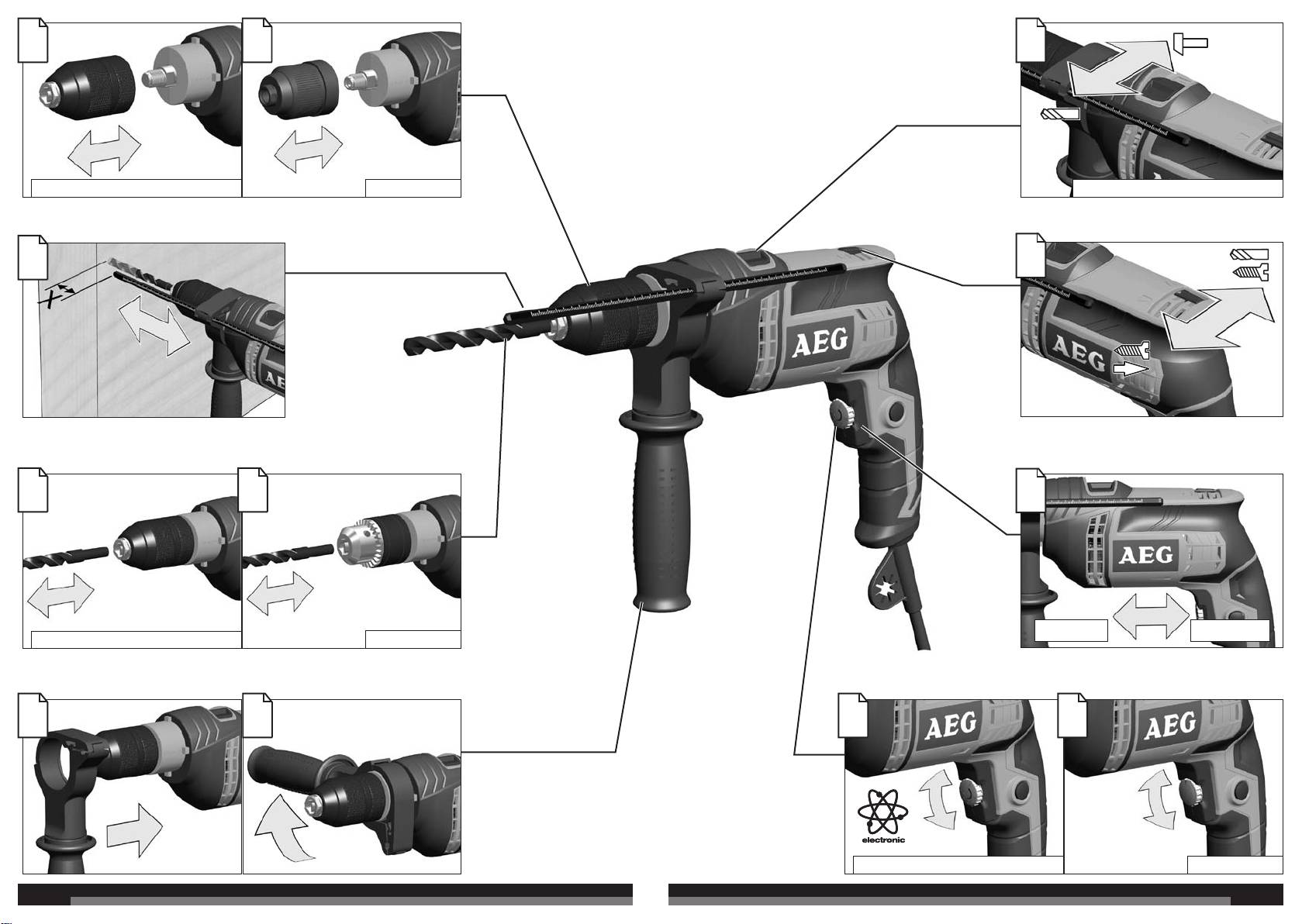 X

AEG

AEG

AEG

AEG

AEG

AEG

electronic