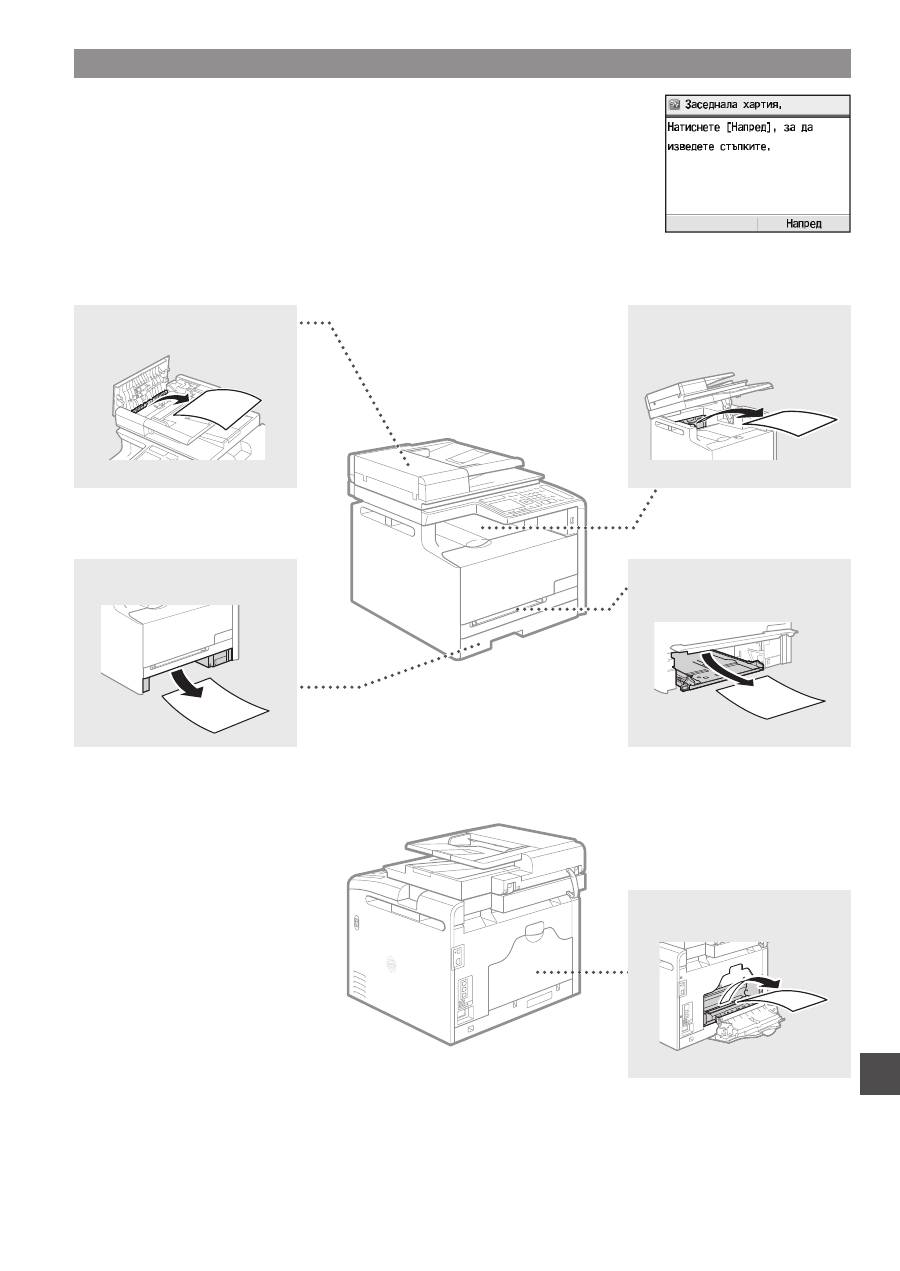 Заседнала хартия.

Натиснете [Напред], за да изведете стъпките.

Напред