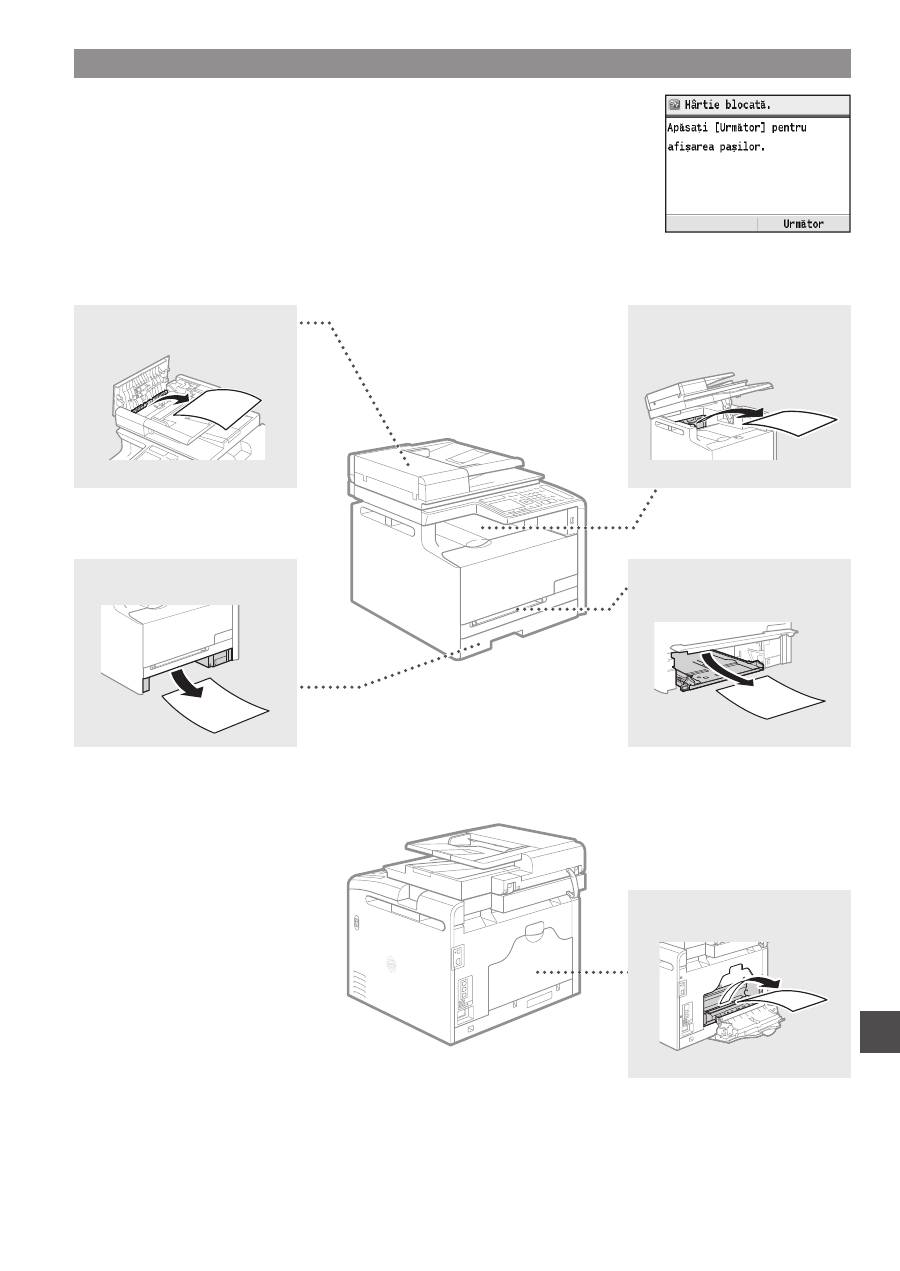 Hârtie blocată.

Apăsați [Următor] pentru afișarea pașilor.

Următor