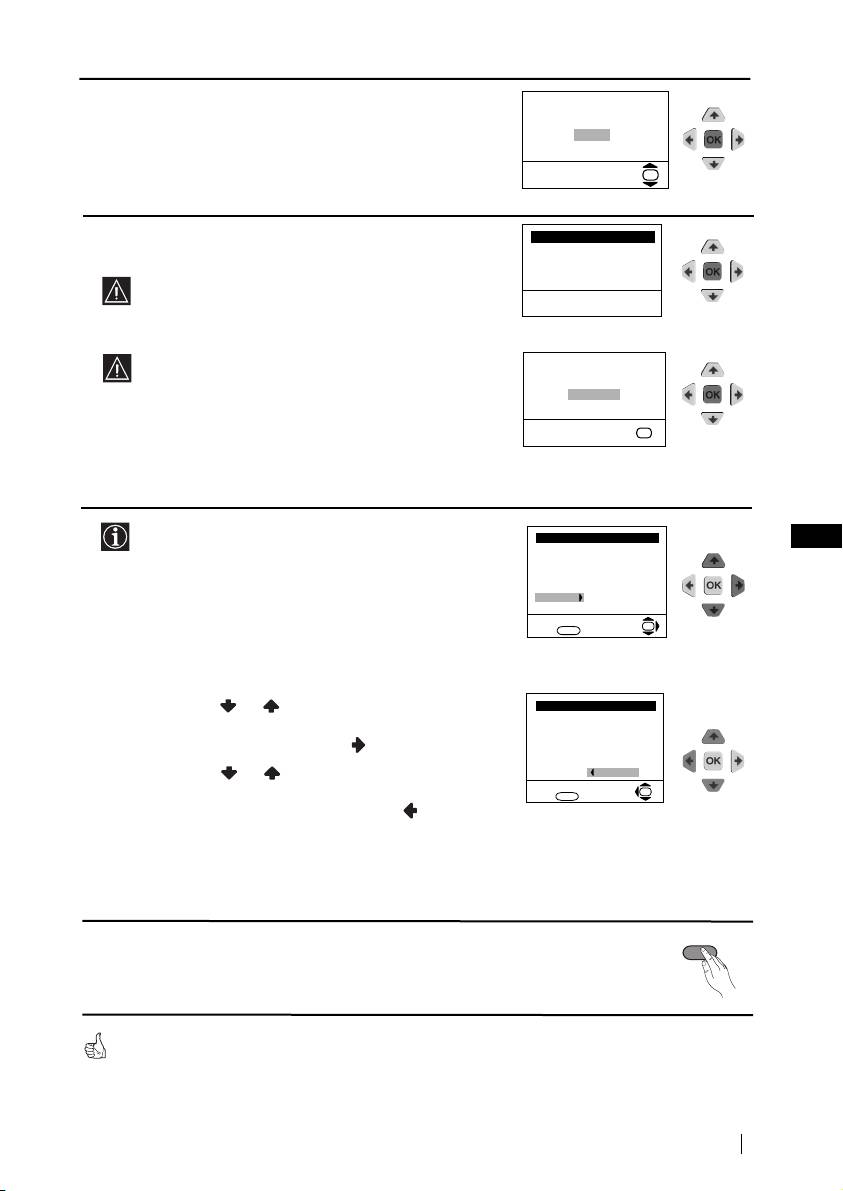 OK
OK
OK
OK
OK