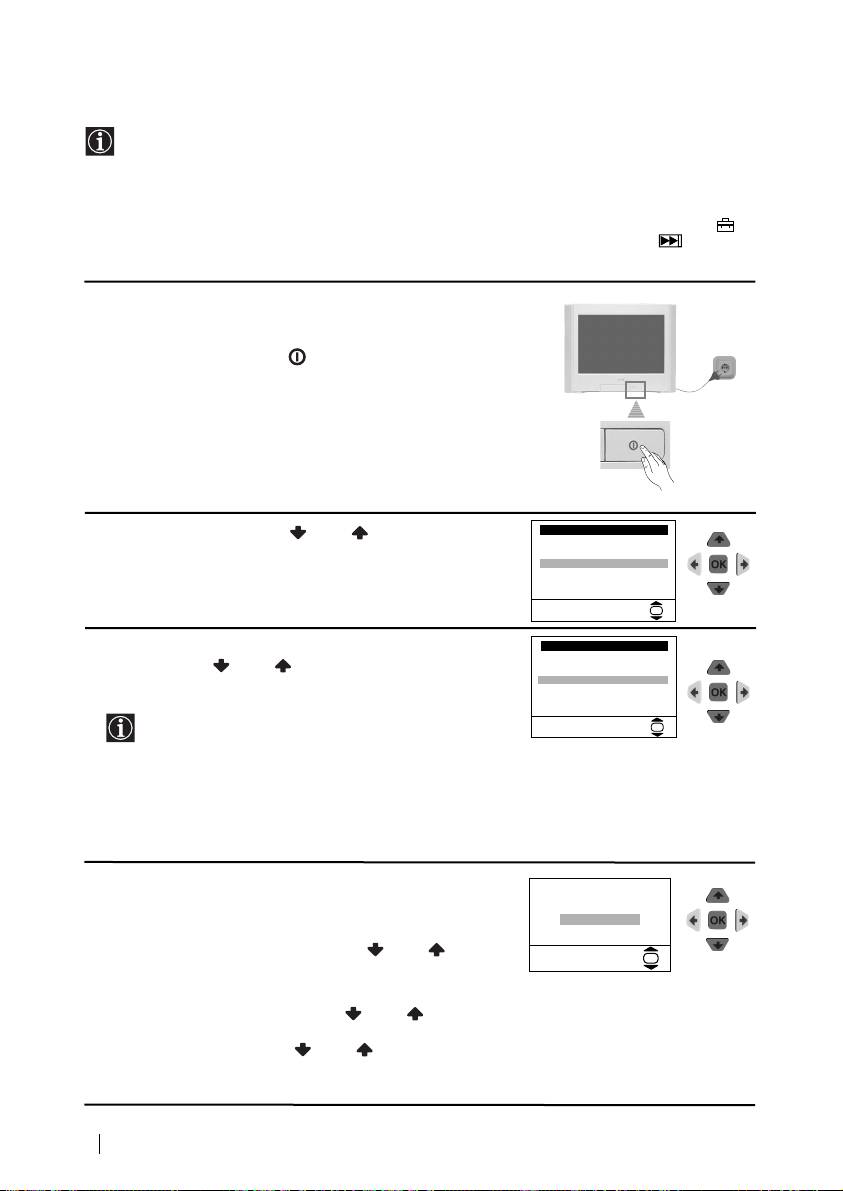 OK
OK
OK