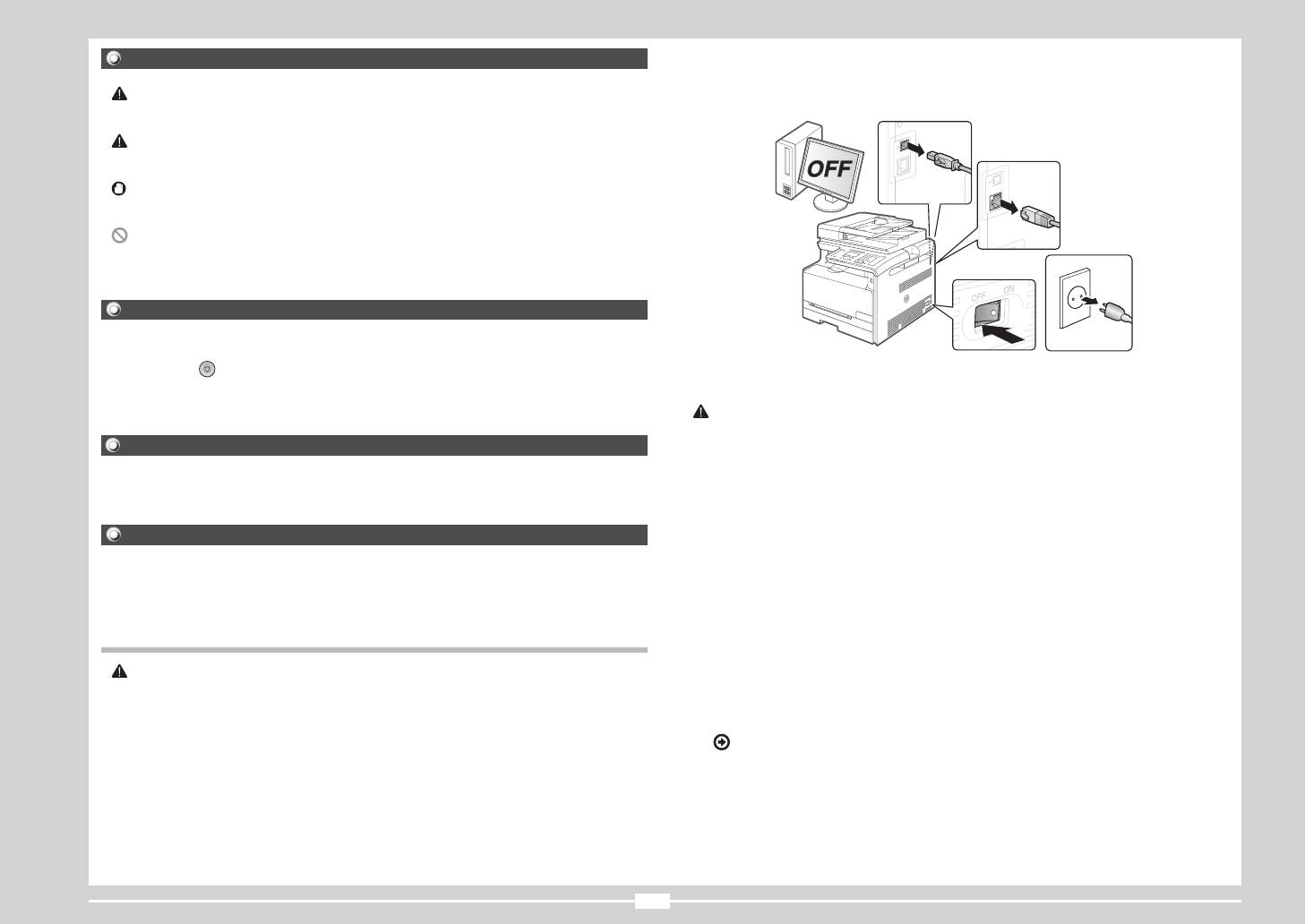 OFF

OFF ON