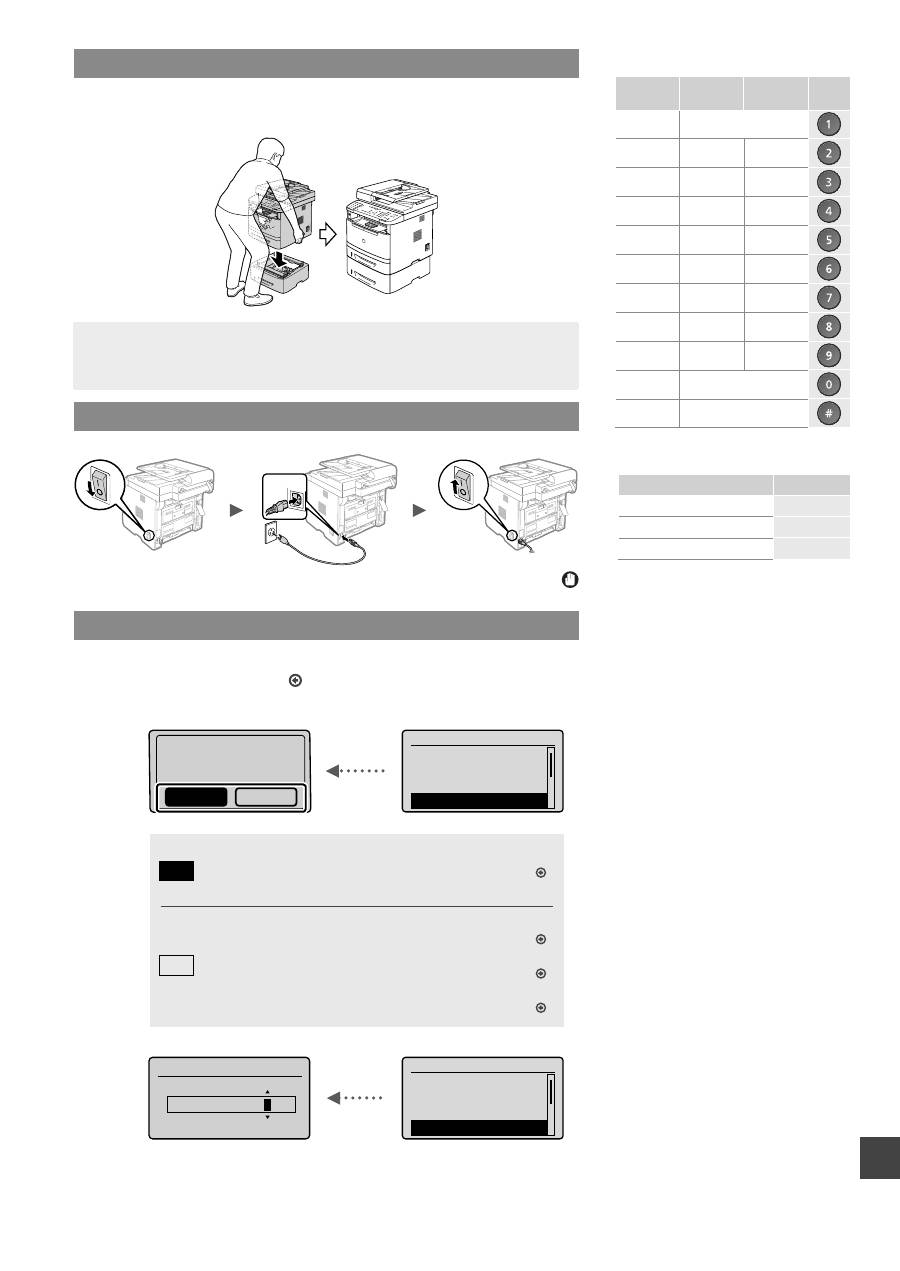 1
2
3
4
5
6
7
8
9
0
#