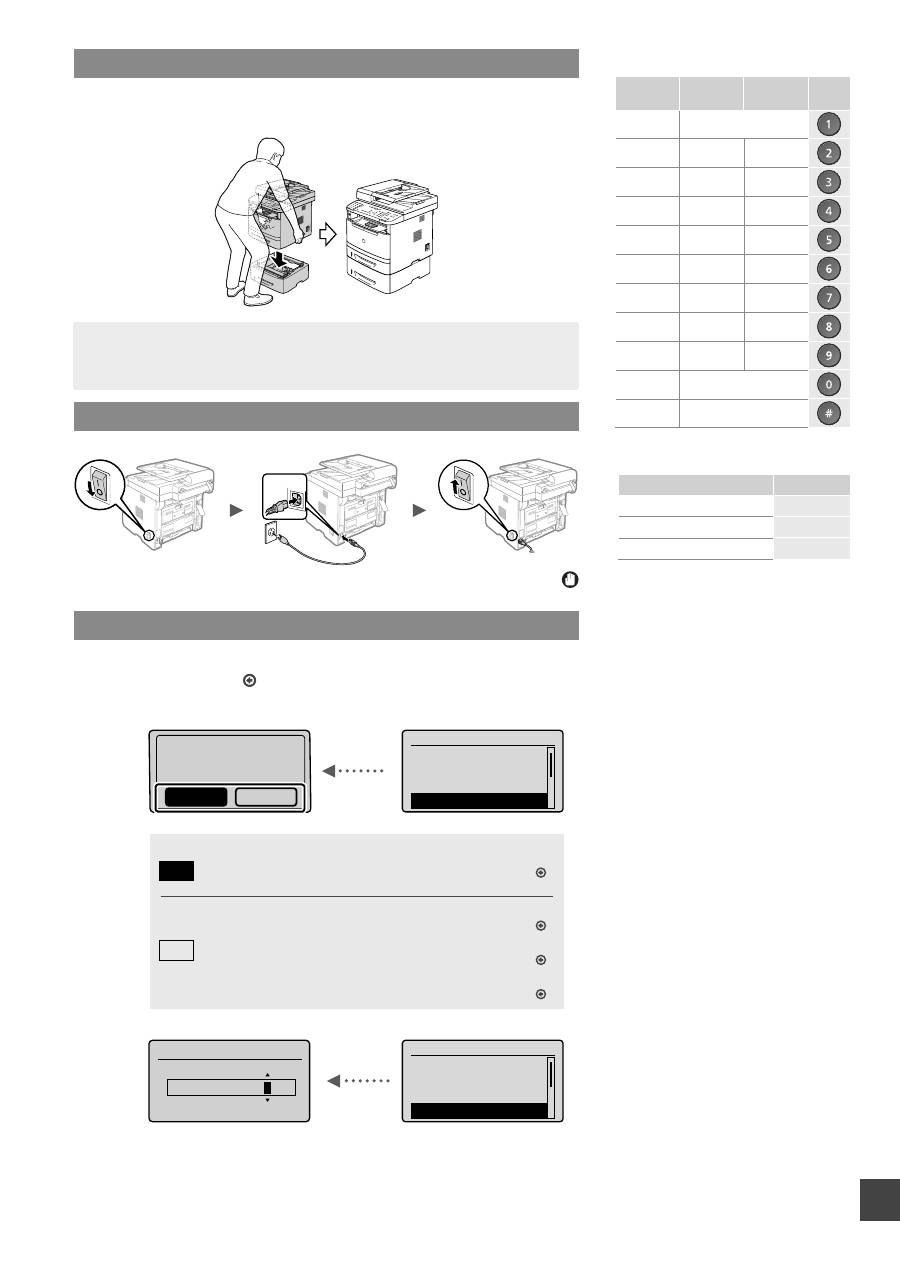 1
2
3
4
5
6
7
8
9
0
#